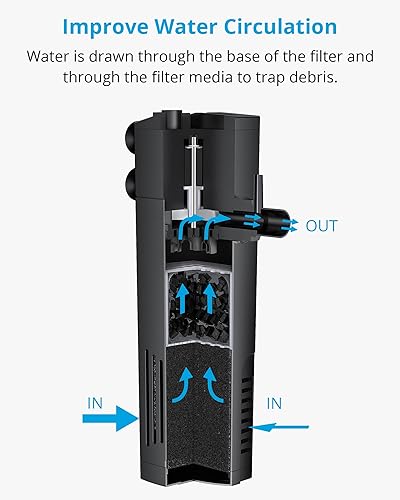 Improve Water Circulation

Water is drawn through the base of the filter and through the filter media to trap debris.

OUT

IN

IN