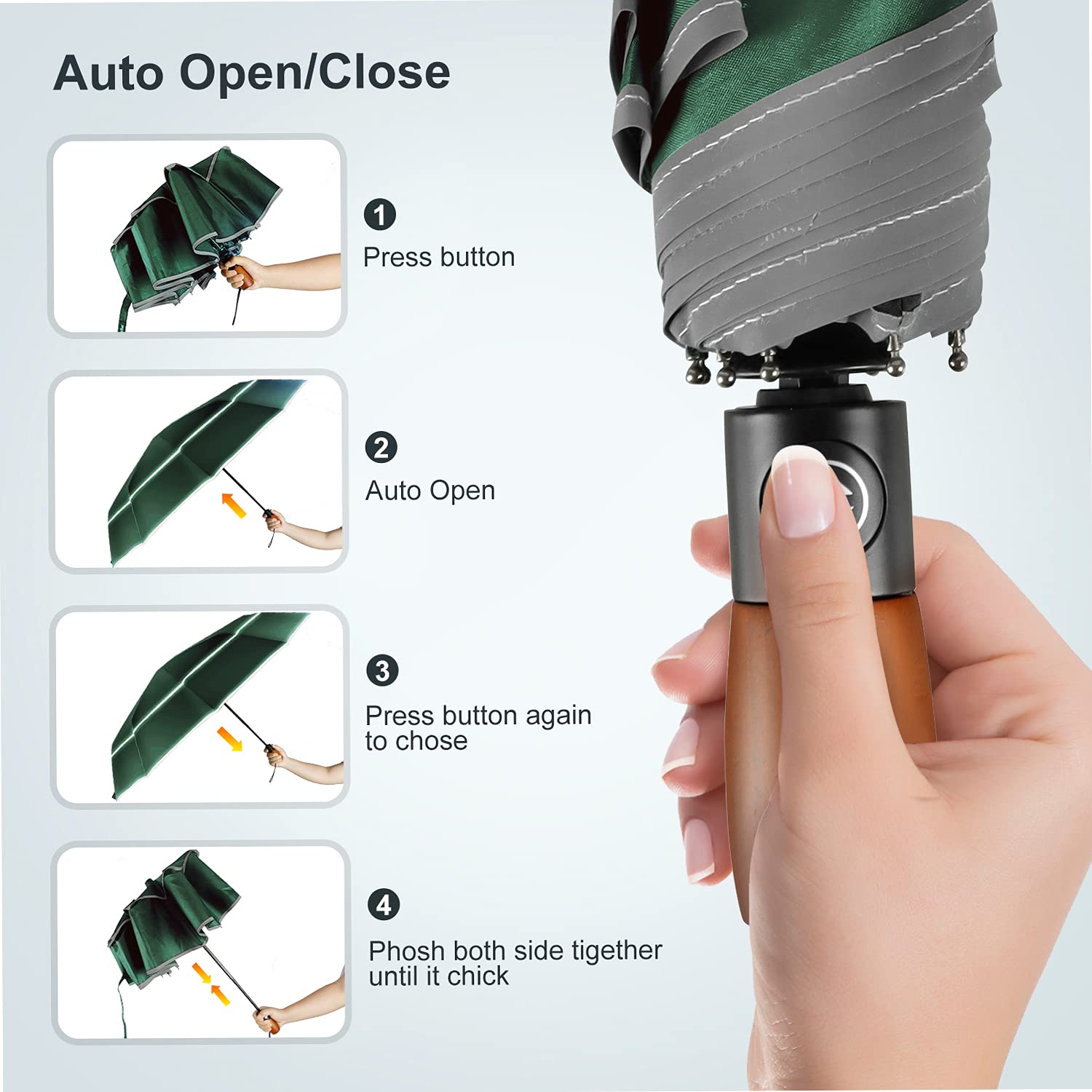 Auto Open/Close

1
Press button

2
Auto Open

3
Press button again to chose

4
Phosh both side tigether until it chick