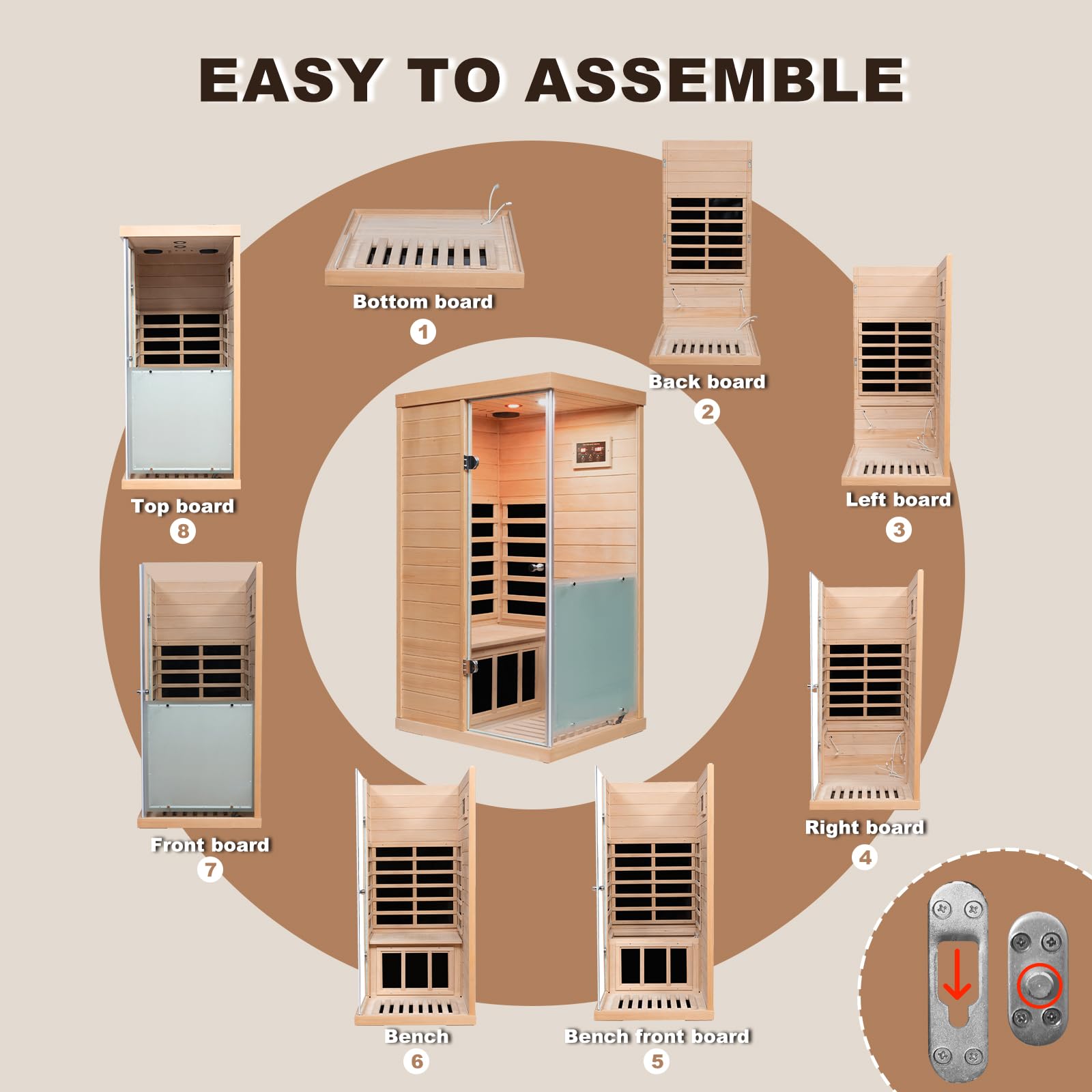 EASY TO ASSEMBLE

Bottom board
1

Back board
2

Left board
3

Right board
4

Bench front board
5

Bench
6

Front board
7

Top board
8