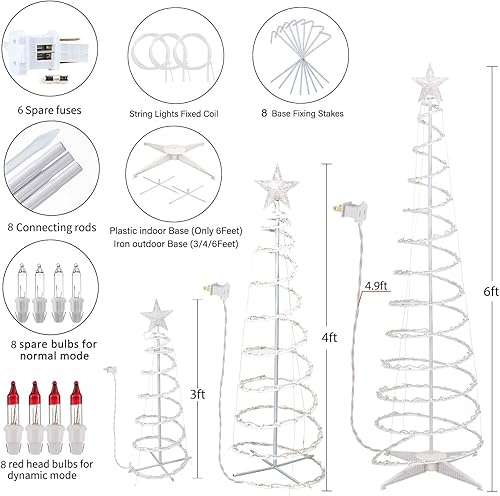 6 Spare fuses

String Lights Fixed Coil

8 Base Fixing Stakes

8 Connecting rods

Plastic indoor Base (Only 6Feet)
Iron outdoor Base (3/4/6Feet)

8 spare bulbs for normal mode

8 red head bulbs for dynamic mode

3ft

4ft

4.9ft

6ft