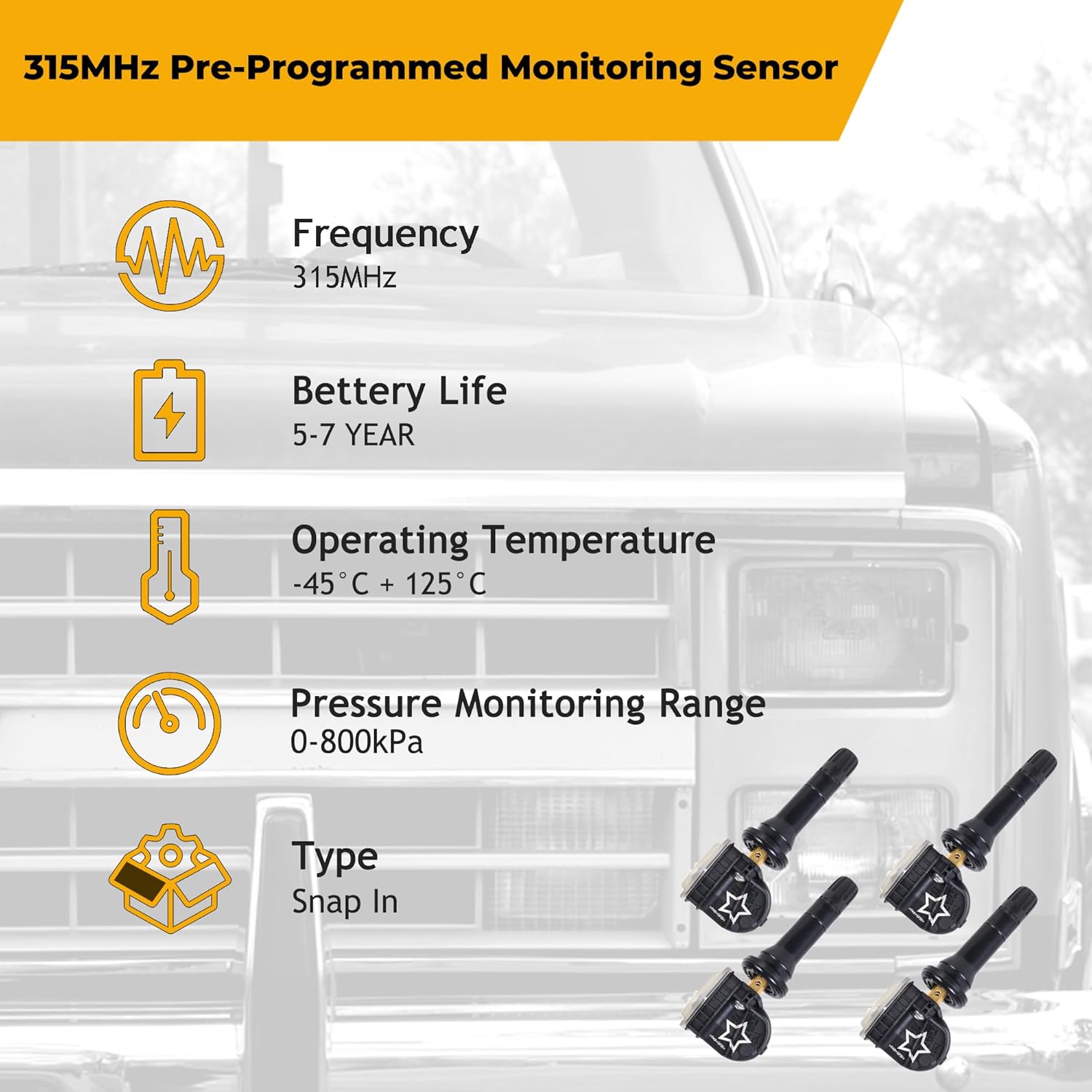 315MHz Pre-Programmed Monitoring Sensor

Frequency
315MHz

Bettery Life
5-7 YEAR

Operating Temperature
-45°C + 125°C

Pressure Monitoring Range
0-800kPa

Type
Snap In