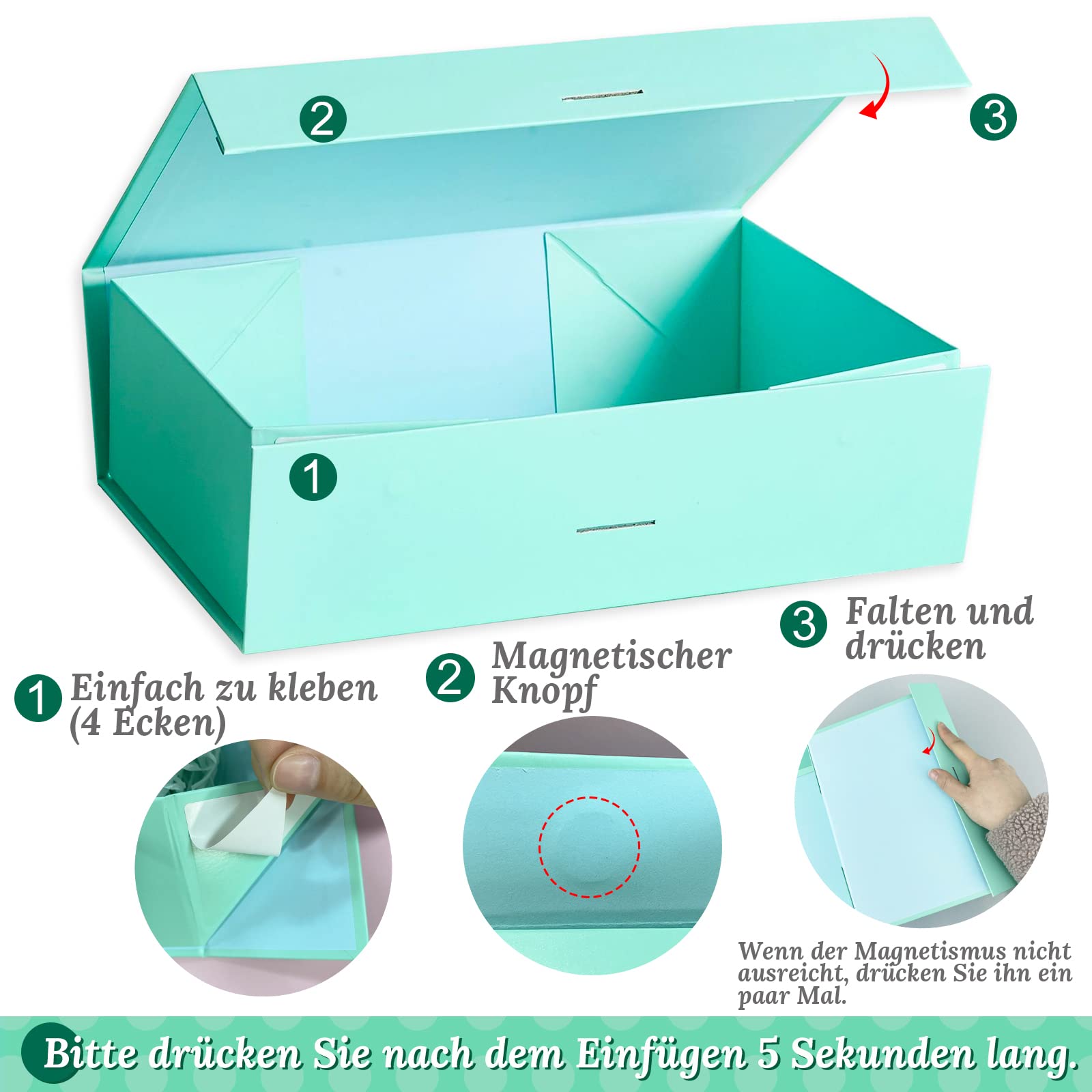 2

3

1

1 Einfach zu kleben (4 Ecken)

2 Magnetischer Knopf

3 Falten und drücken

Wenn der Magnetismus nicht ausreicht, drücken Sie ihn ein paar Mal.

Bitte drücken Sie nach dem Einfügen 5 Sekunden lang.