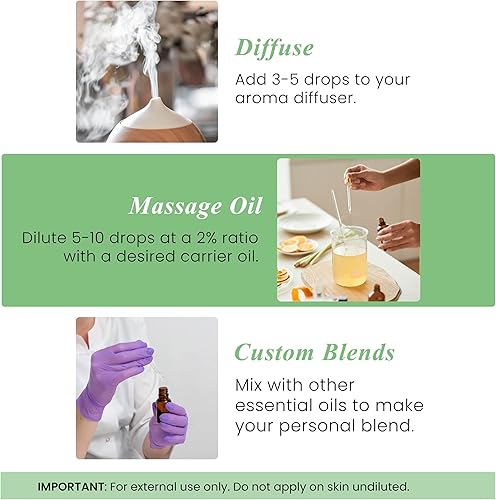 Diffuse
Add 3-5 drops to your aroma diffuser.

Massage Oil
Dilute 5-10 drops at a 2% ratio with a desired carrier oil.

Custom Blends
Mix with other essential oils to make your personal blend.

IMPORTANT: For external use only. Do not apply on skin undiluted.