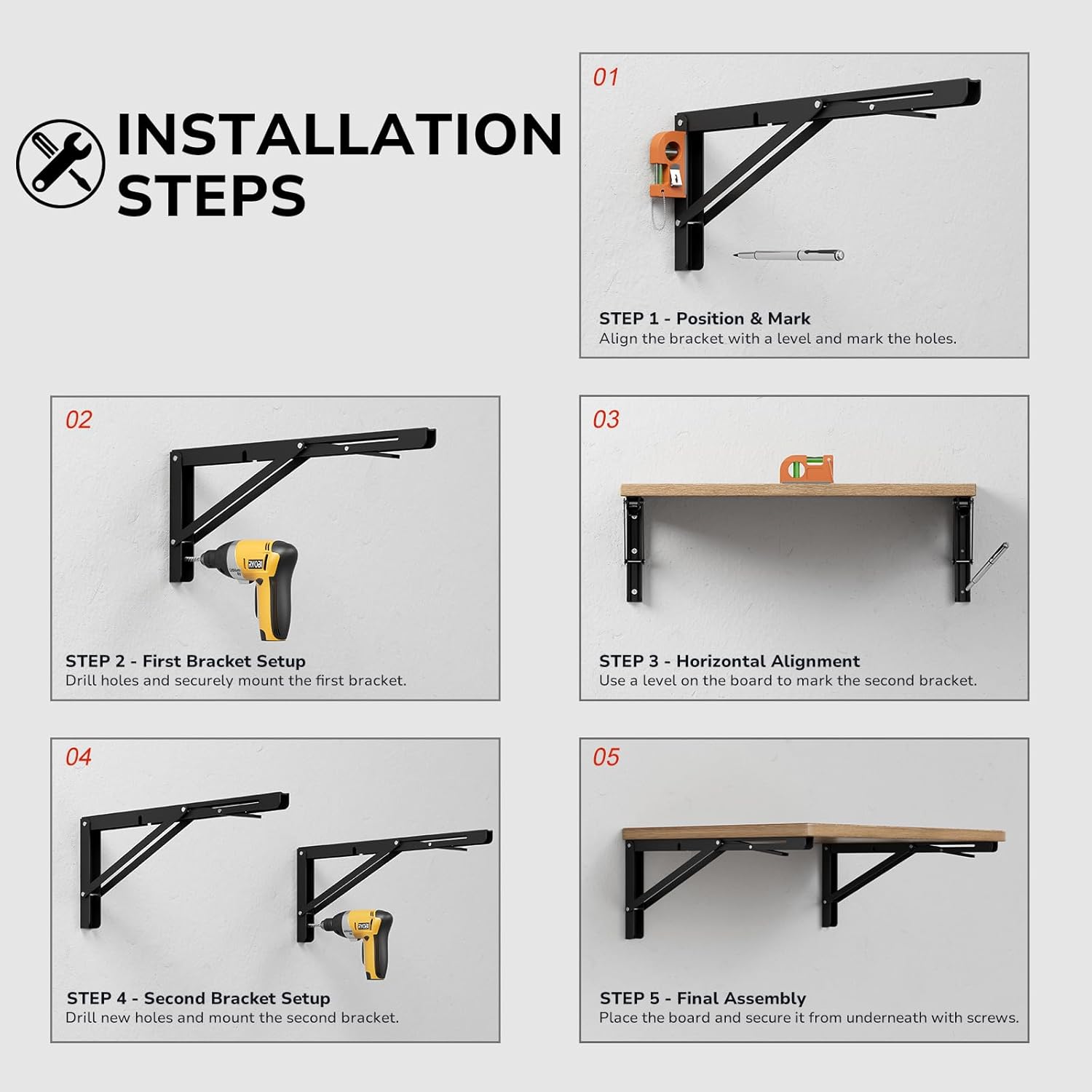 INSTALLATION STEPS

01

STEP 1 - Position & Mark
Align the bracket with a level and mark the holes.

02

RYOBI

STEP 2 - First Bracket Setup
Drill holes and securely mount the first bracket.

03

STEP 3 - Horizontal Alignment
Use a level on the board to mark the second bracket.

04

RYOBI

STEP 4 - Second Bracket Setup
Drill new holes and mount the second bracket.

05

STEP 5 - Final Assembly
Place the board and secure it from underneath with screws.