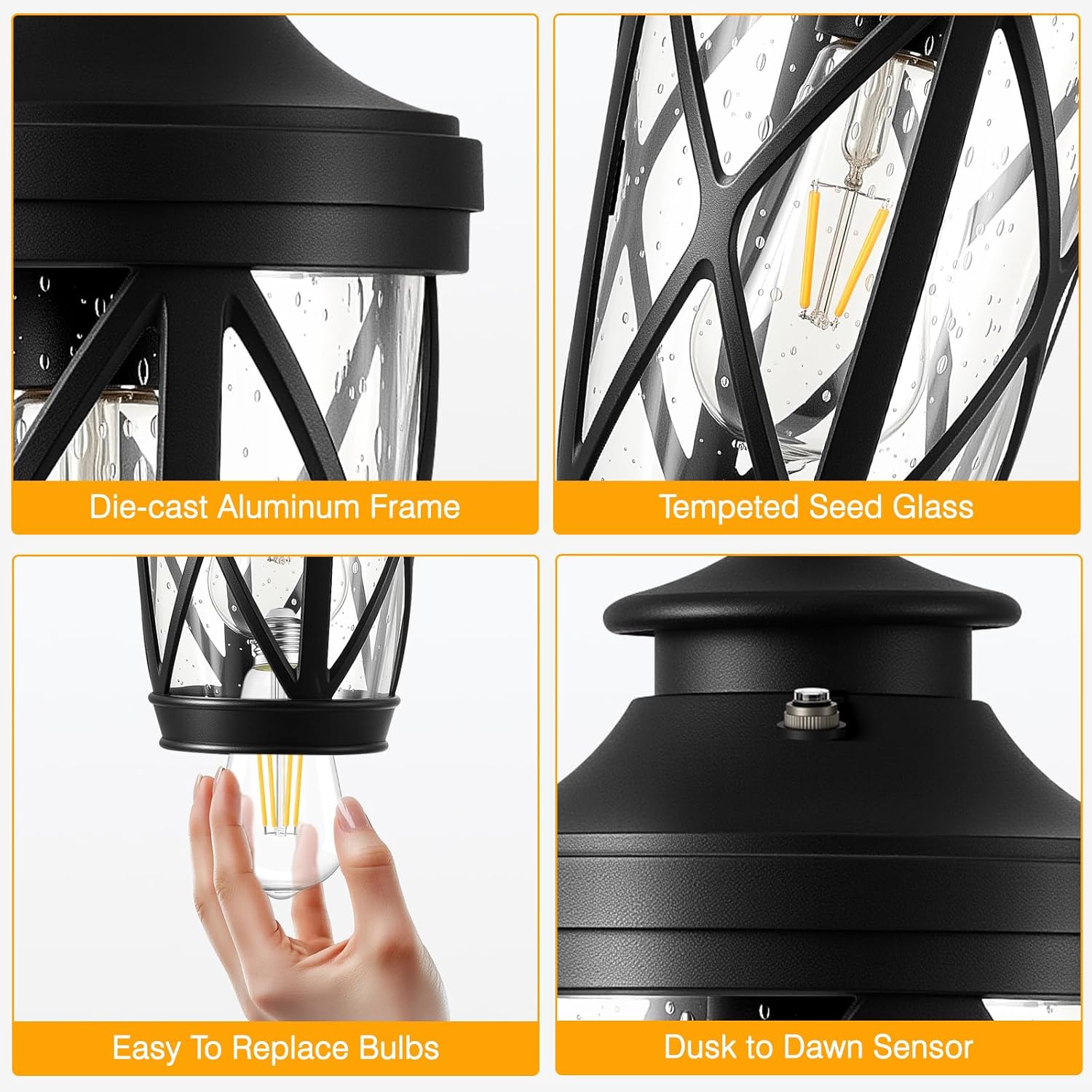 Die-cast Aluminum Frame

Tempeted Seed Glass

Easy To Replace Bulbs

Dusk to Dawn Sensor