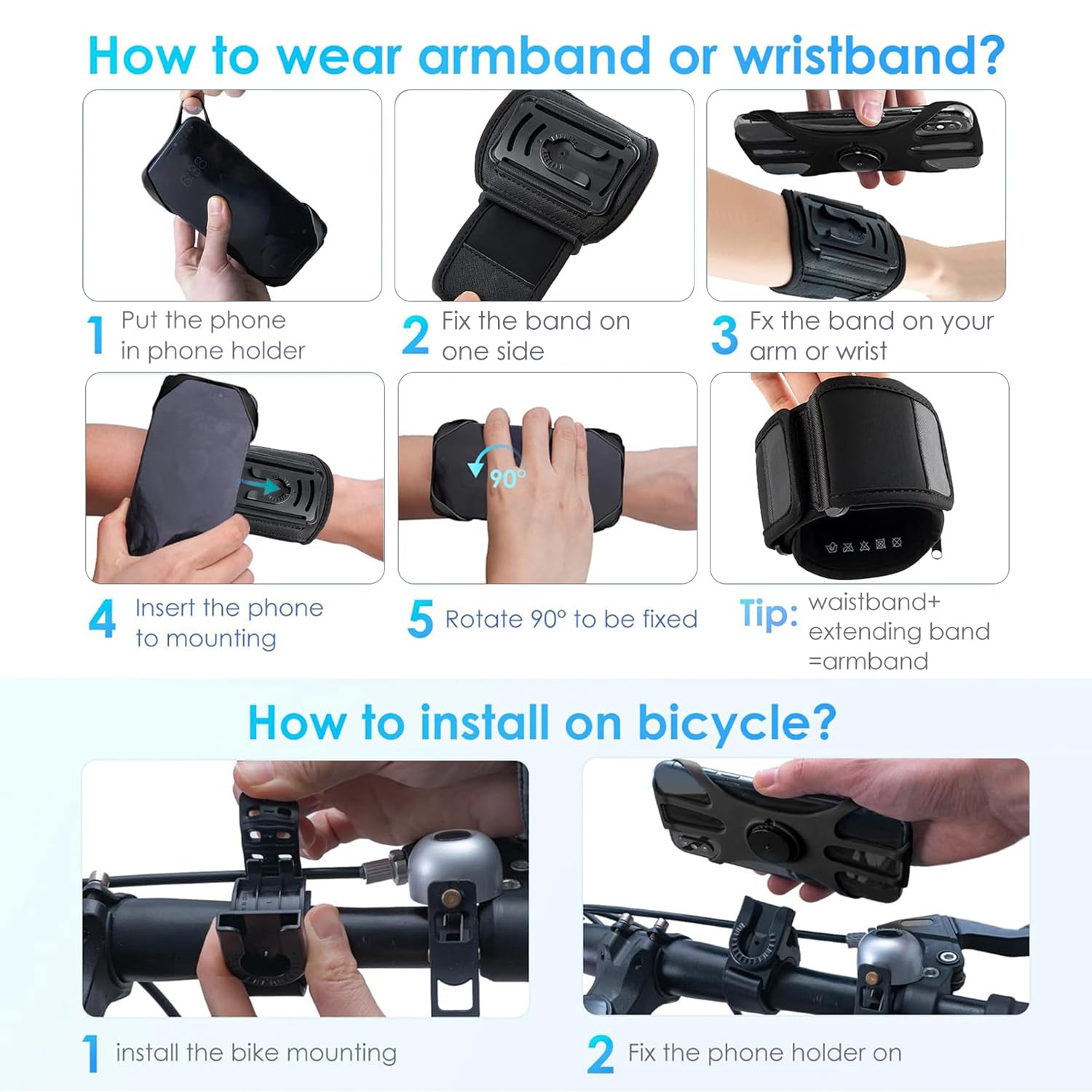 How to wear armband or wristband?

1 Put the phone in phone holder

2 Fix the band on one side

3 Fx the band on your arm or wrist

90°

4 Insert the phone to mounting

5 Rotate 90° to be fixed

Tip: waistband+ extending band =armband

How to install on bicycle?

1 install the bike mounting

2 Fix the phone holder on