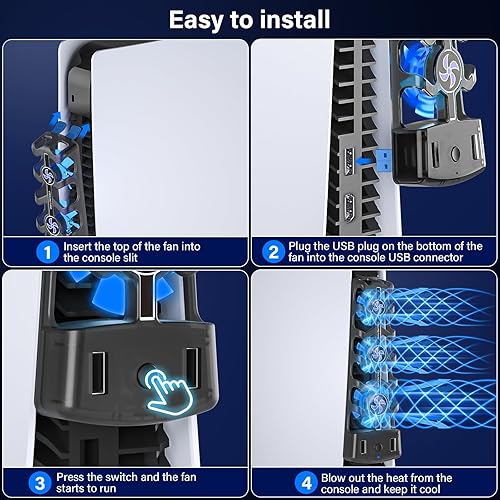 Easy to install

1 Insert the top of the fan into the console slit

2 Plug the USB plug on the bottom of the fan into the console USB connector

3 Press the switch and the fan starts to run

4 Blow out the heat from the console and keep it cool