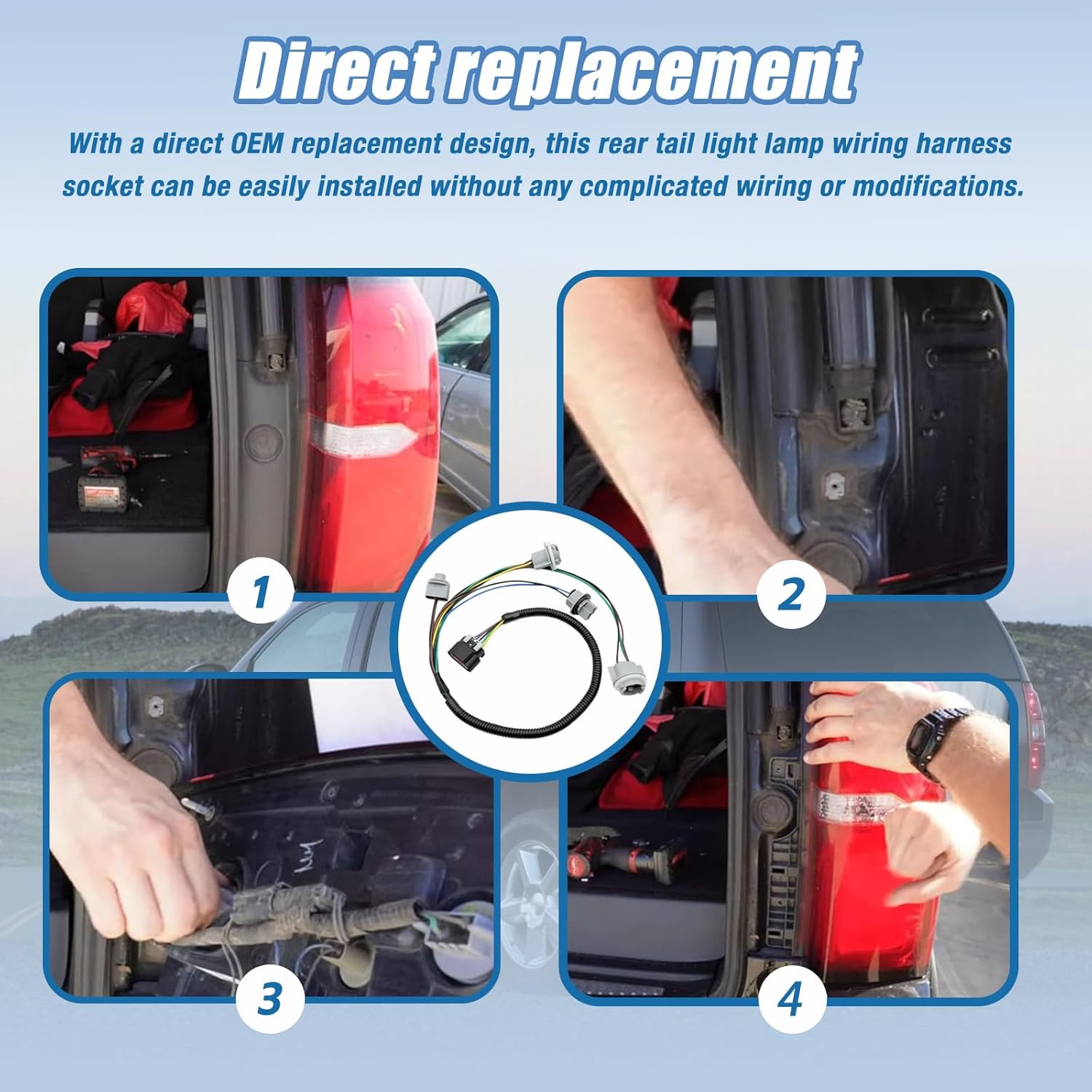 Direct replacement

With a direct OEM replacement design, this rear tail light lamp wiring harness socket can be easily installed without any complicated wiring or modifications.

1

2

3

4