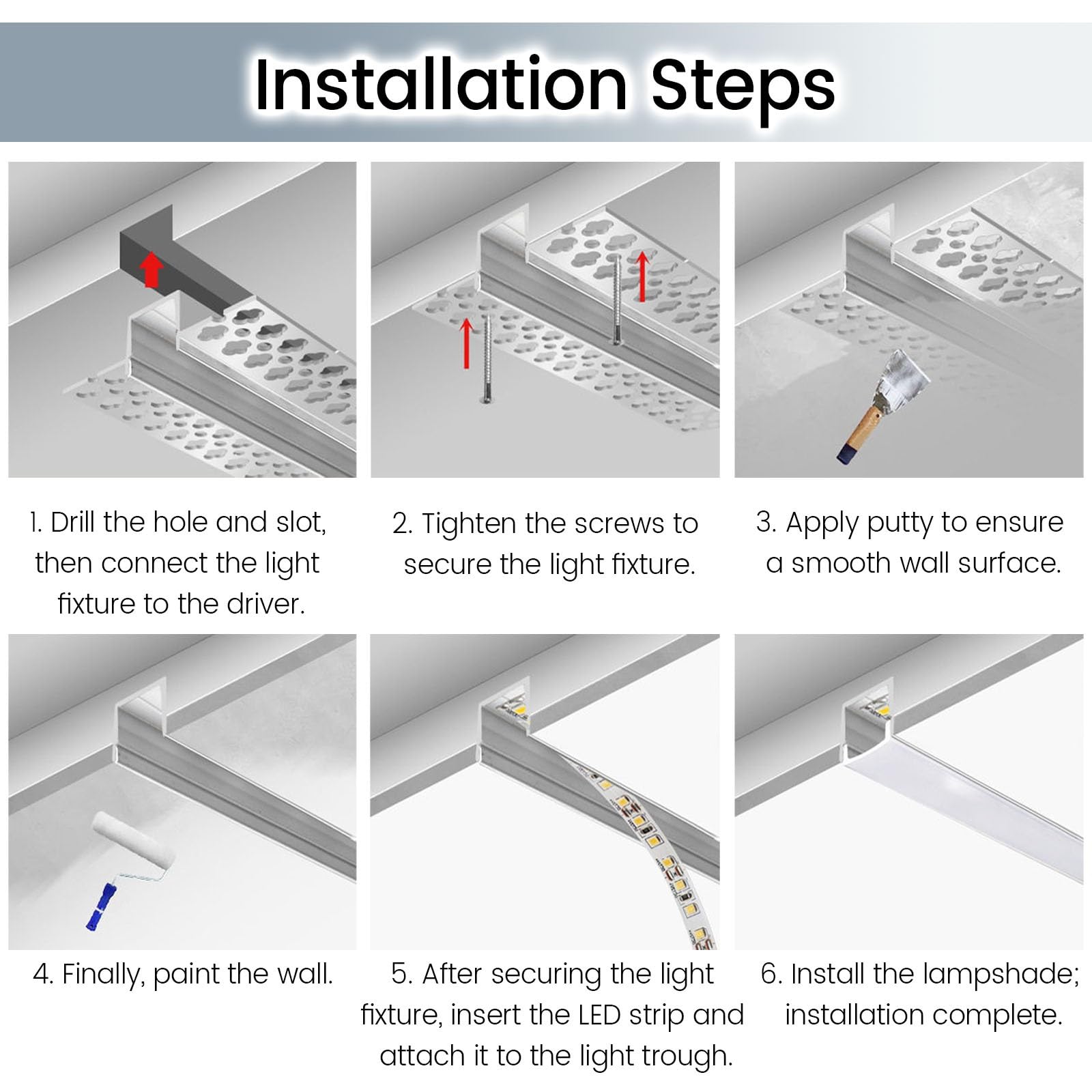 Installation Steps

1. Drill the hole and slot, then connect the light fixture to the driver.

2. Tighten the screws to secure the light fixture.

3. Apply putty to ensure a smooth wall surface.

4. Finally, paint the wall.

5. After securing the light fixture, insert the LED strip and attach it to the light trough.

6. Install the lampshade; installation complete.