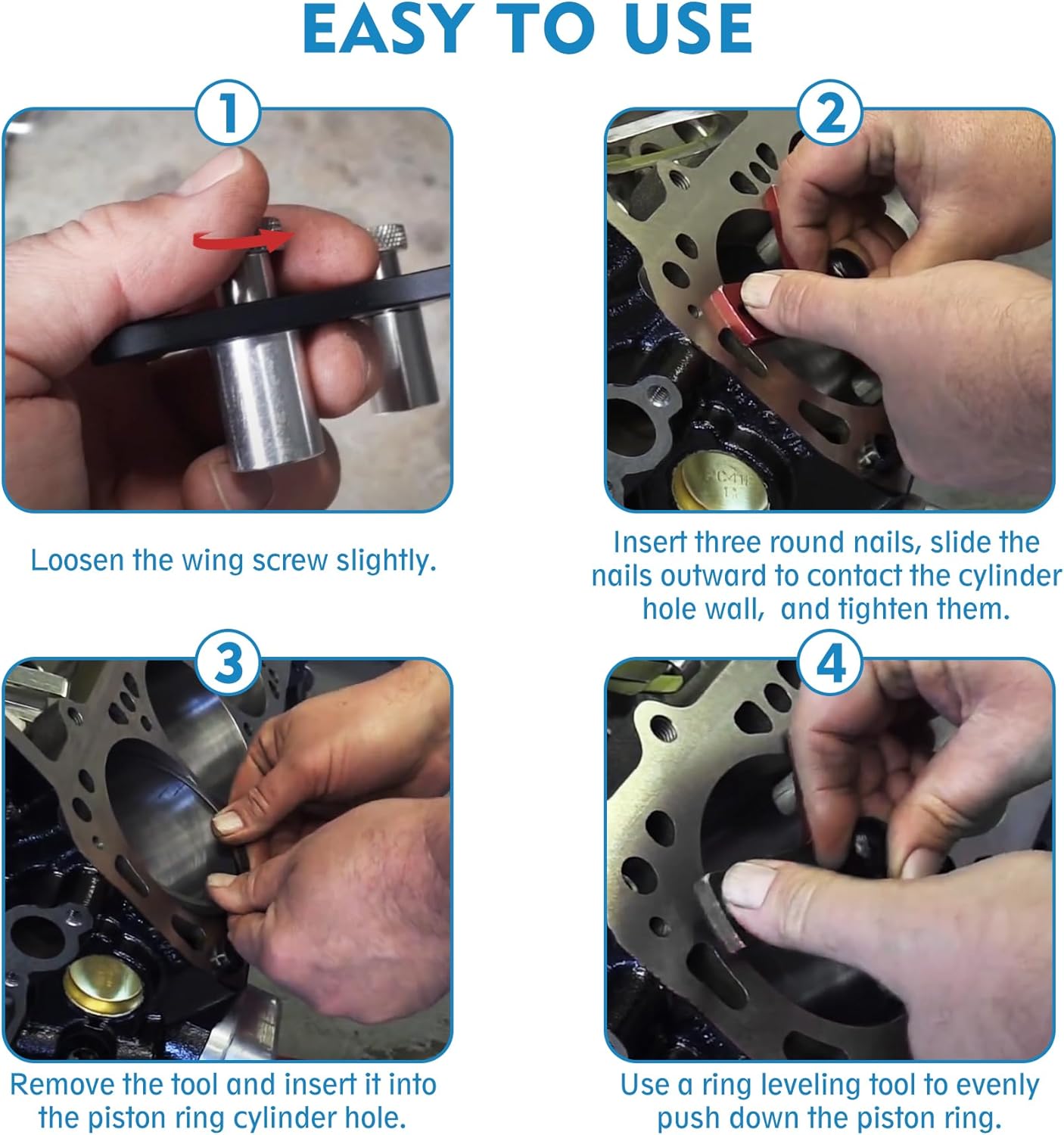 EASY TO USE

1

Loosen the wing screw slightly.

2

Insert three round nails, slide the nails outward to contact the cylinder hole wall,  and tighten them.

3

Remove the tool and insert it into the piston ring cylinder hole.

4

Use a ring leveling tool to evenly push down the piston ring.