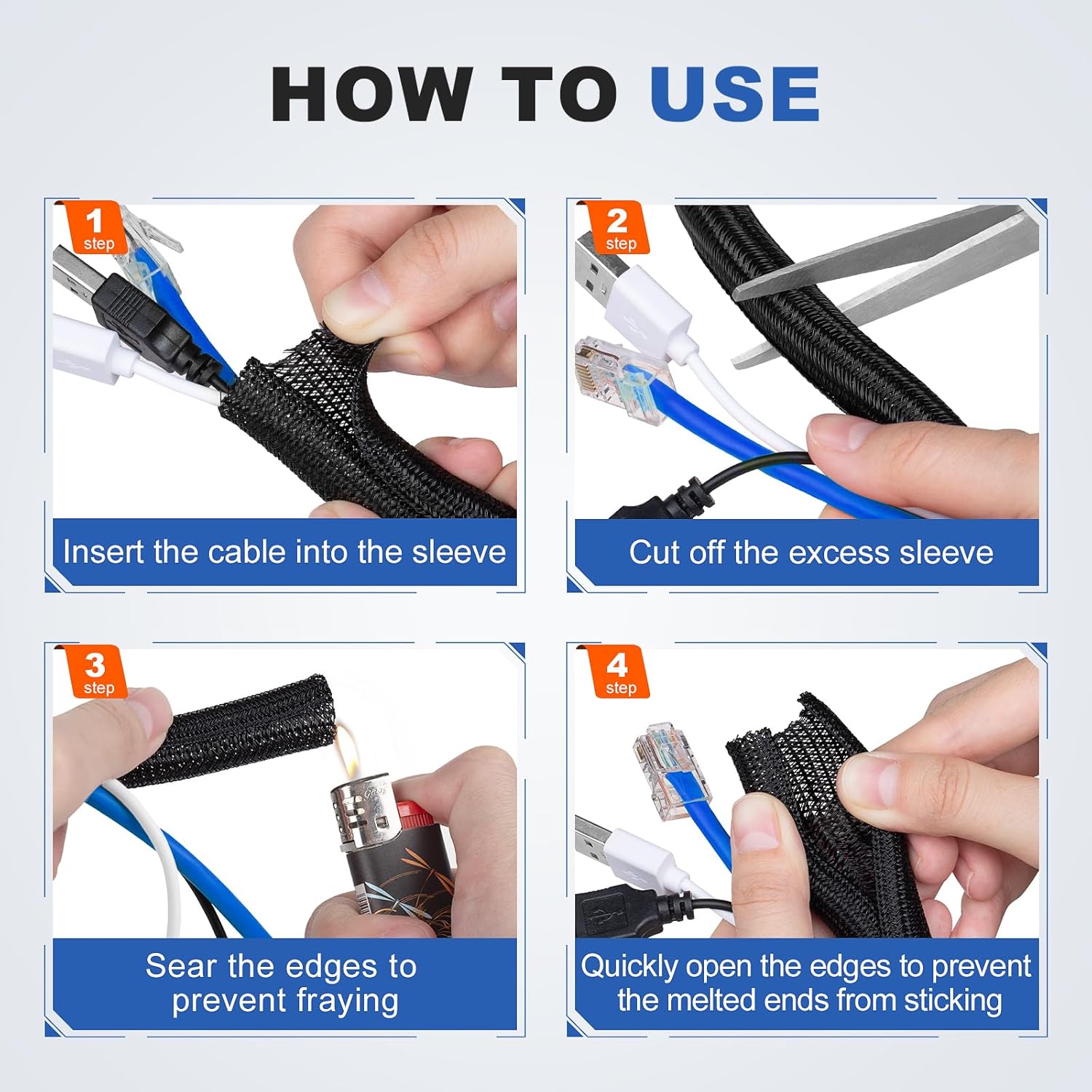 HOW TO USE

1
step

Insert the cable into the sleeve

2
step

Cut off the excess sleeve

3
step

Sear the edges to prevent fraying

4
step

Quickly open the edges to prevent the melted ends from sticking