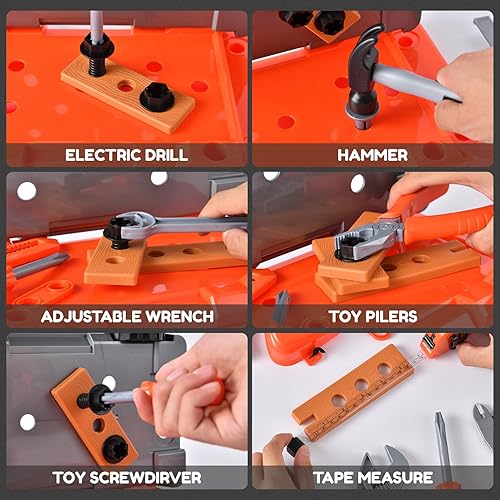 ELECTRIC DRILL

HAMMER

ADJUSTABLE WRENCH

TOY PILERS

TOY SCREWDIRVER

TAPE MEASURE