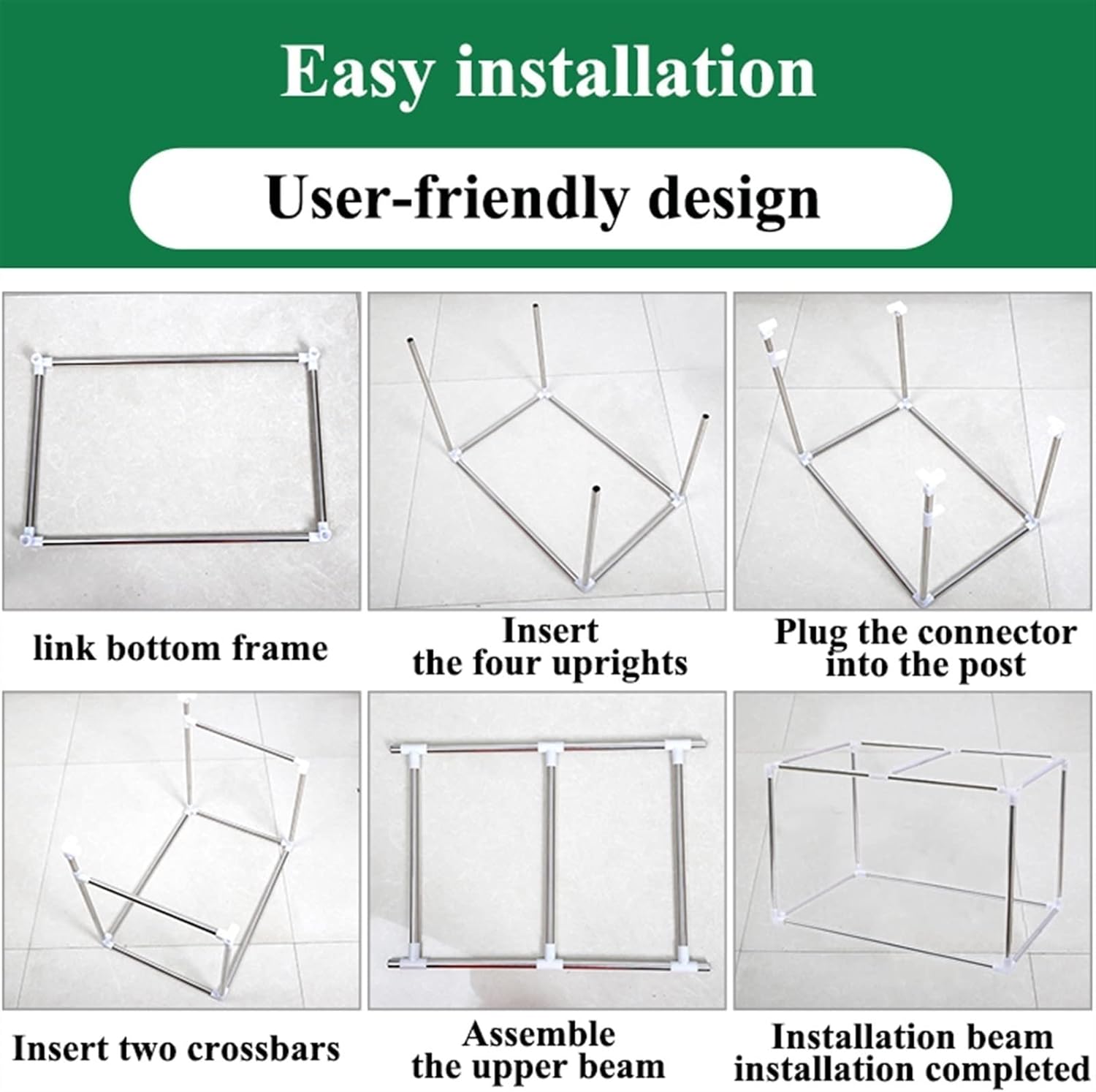 Easy installation

User-friendly design

link bottom frame

Insert the four uprights

Plug the connector into the post

Insert two crossbars

Assemble the upper beam

Installation beam installation completed