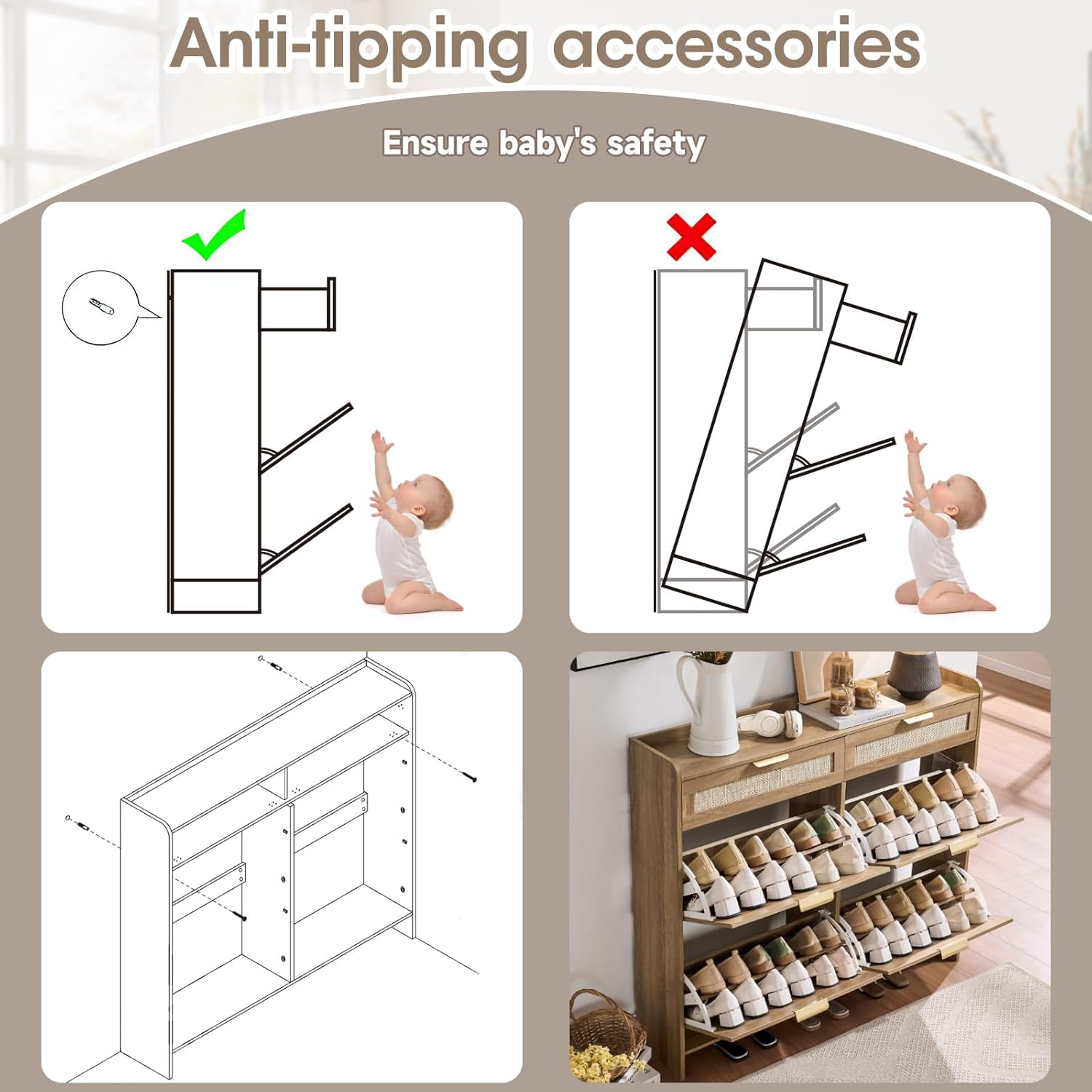 Anti-tipping accessories

Ensure baby's safety