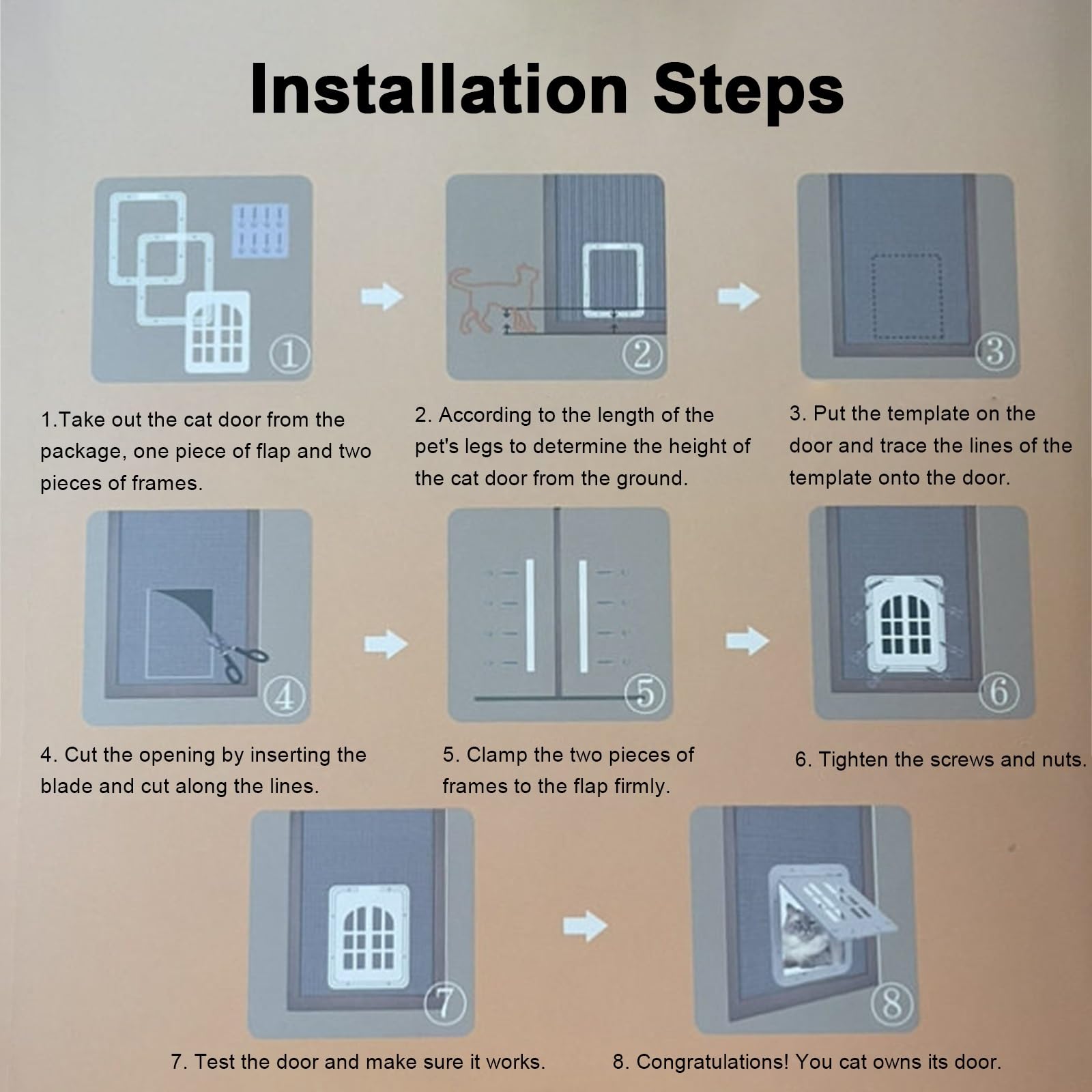 Installation Steps

①

②

③

1.Take out the cat door from the package, one piece of flap and two pieces of frames.

2. According to the length of the pet's legs to determine the height of the cat door from the ground.

3. Put the template on the door and trace the lines of the template onto the door.

④

⑤

⑥

4. Cut the opening by inserting the blade and cut along the lines.

5. Clamp the two pieces of frames to the flap firmly.

6. Tighten the screws and nuts.

⑦

⑧

7. Test the door and make sure it works.

8. Congratulations! You cat owns its door.