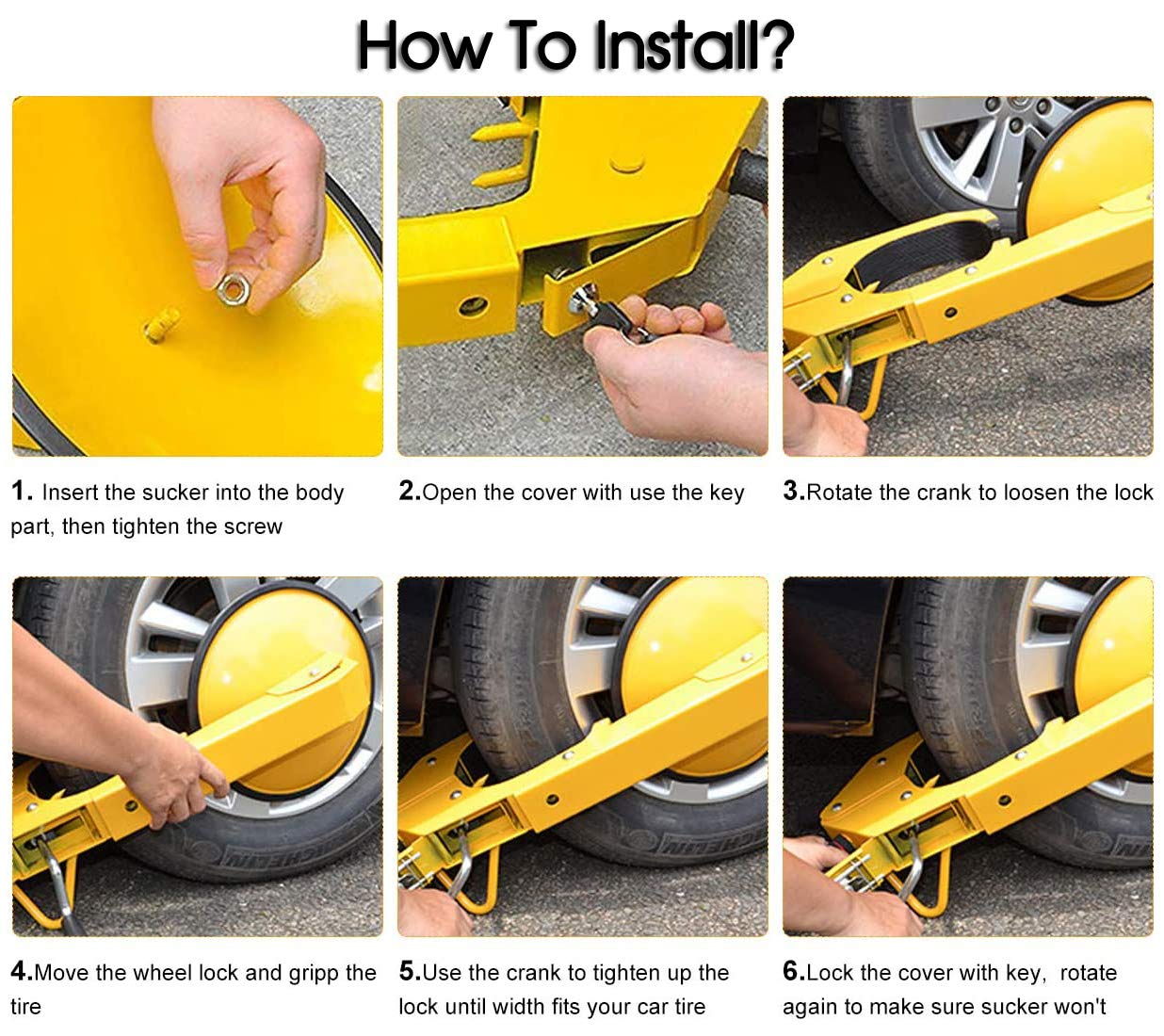 How To Install?

1. Insert the sucker into the body part, then tighten the screw

2.Open the cover with use the key

3.Rotate the crank to loosen the lock

4.Move the wheel lock and gripp the tire

5.Use the crank to tighten up the lock until width fits your car tire

6.Lock the cover with key, rotate again to make sure sucker won't