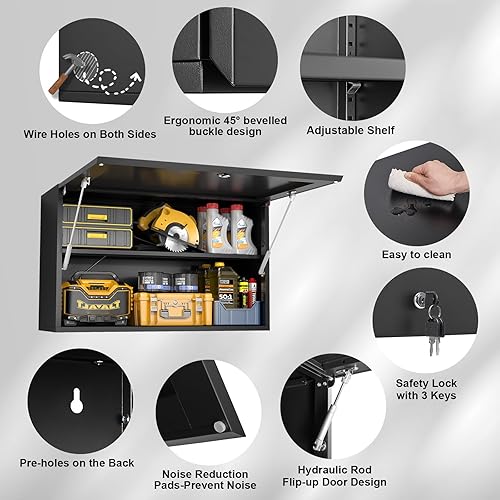 Wire Holes on Both Sides

Ergonomic 45° bevelled buckle design

Adjustable Shelf

Easy to clean

Safety Lock with 3 Keys

Pre-holes on the Back

Noise Reduction Pads-Prevent Noise

Hydraulic Rod Flip-up Door Design