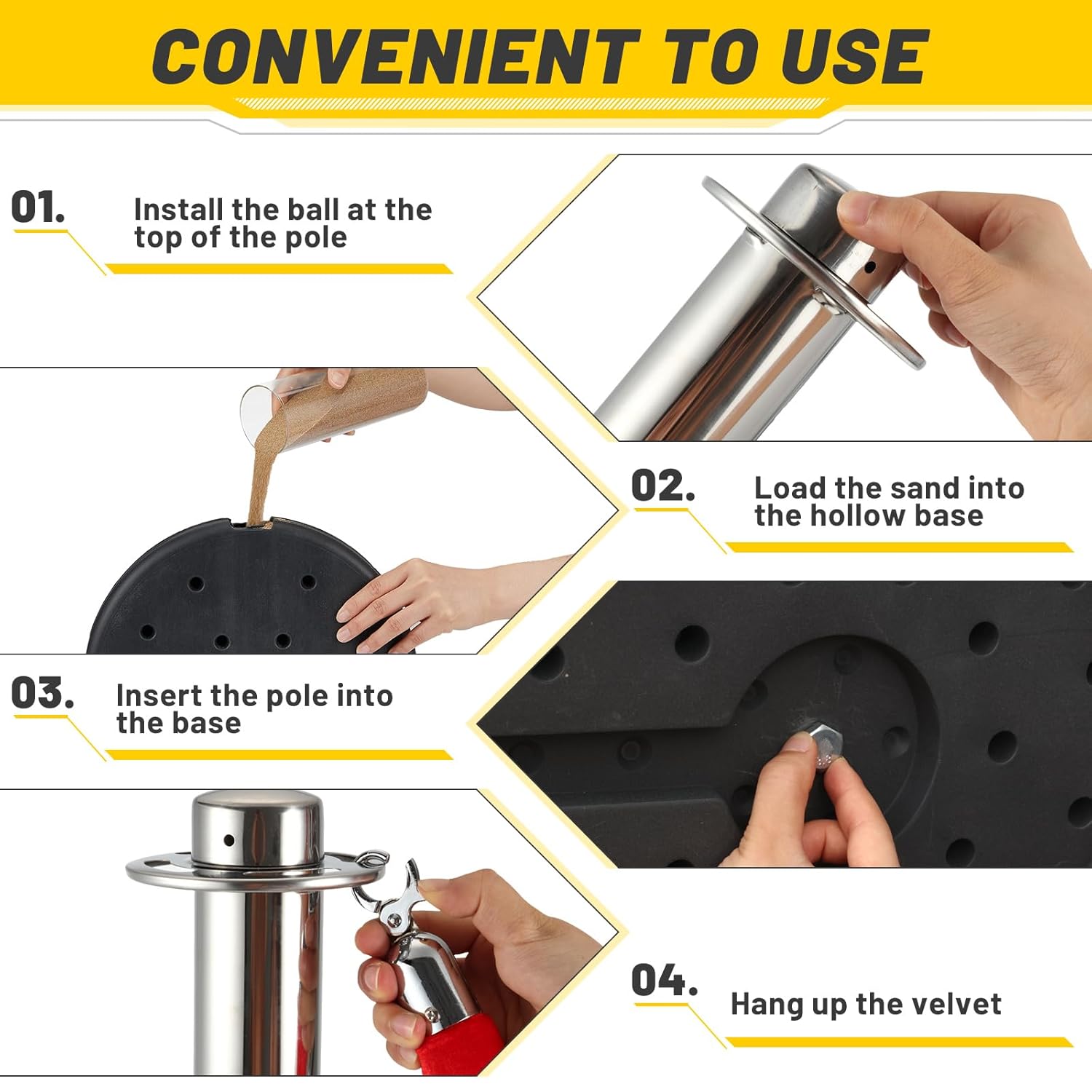 CONVENIENT TO USE

01.
Install the ball at the top of the pole

02.
Load the sand into the hollow base

03.
Insert the pole into the base

04.
Hang up the velvet