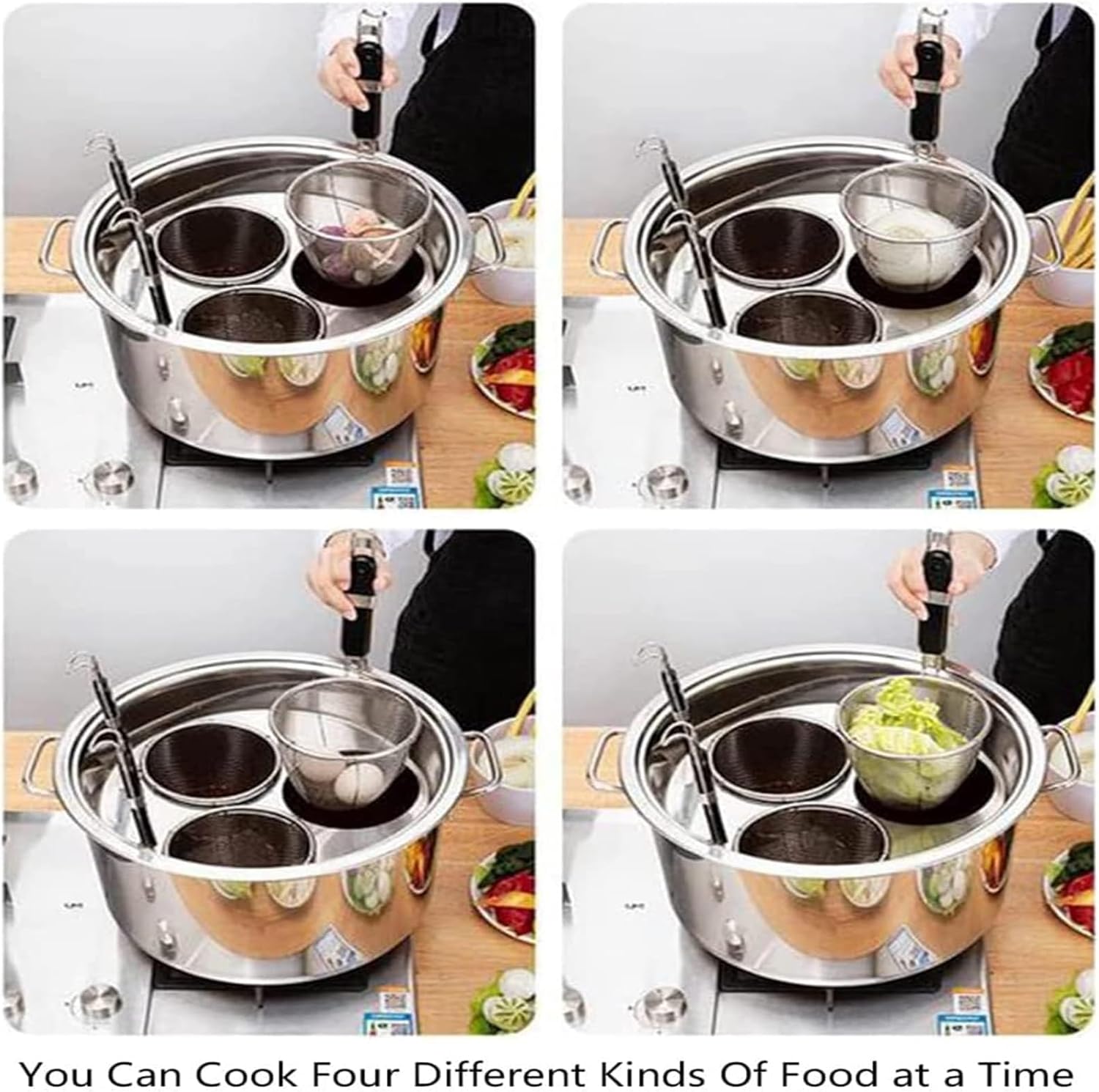 You Can Cook Four Different Kinds Of Food at a Time