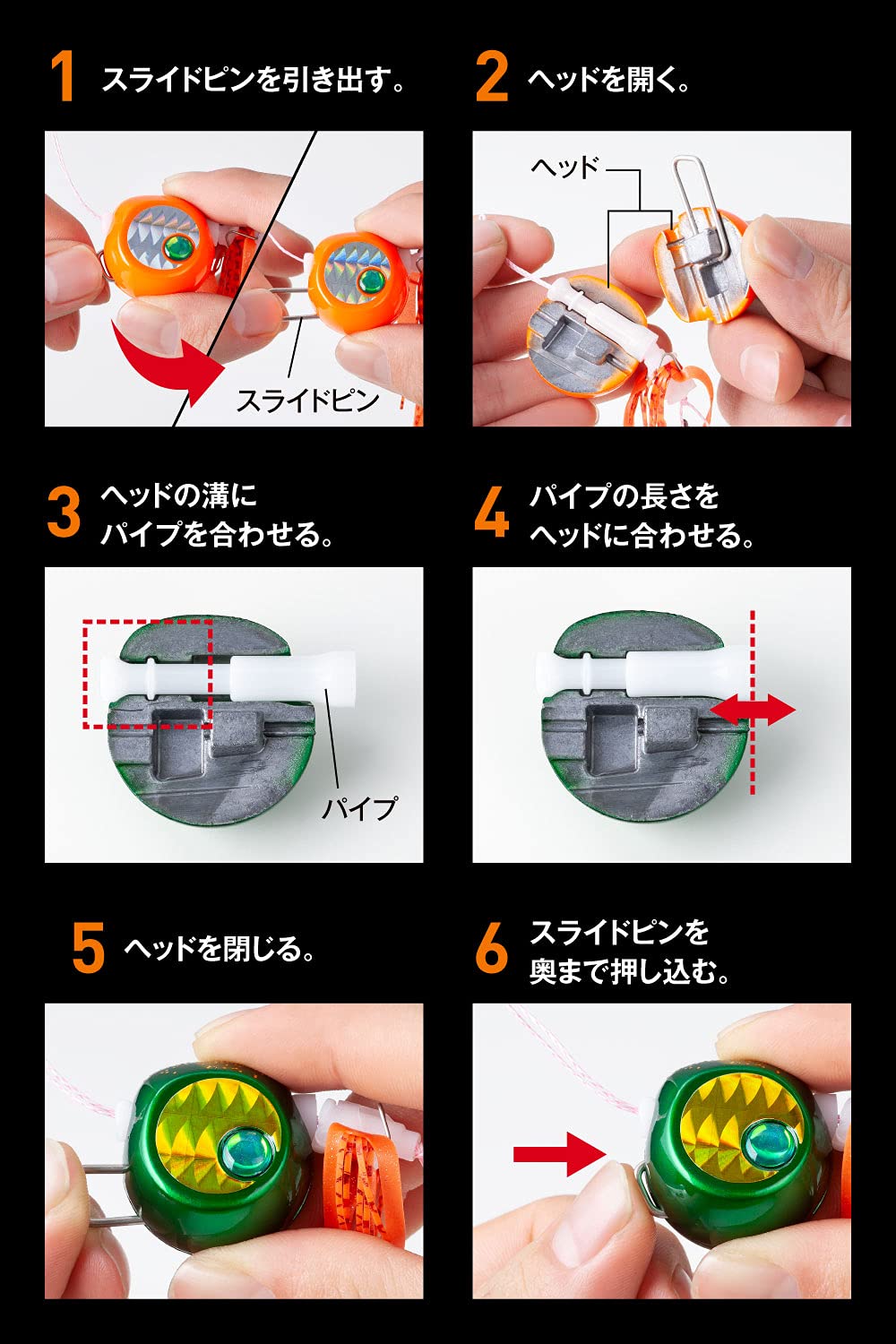 1 スライドピンを引き出す。

スライドピン

2 ヘッドを開く。

ヘッド

3 ヘッドの溝にパイプを合わせる。

パイプ

4 パイプの長さをヘッドに合わせる。

5 ヘッドを閉じる。

6 スライドピンを奥まで押し込む。