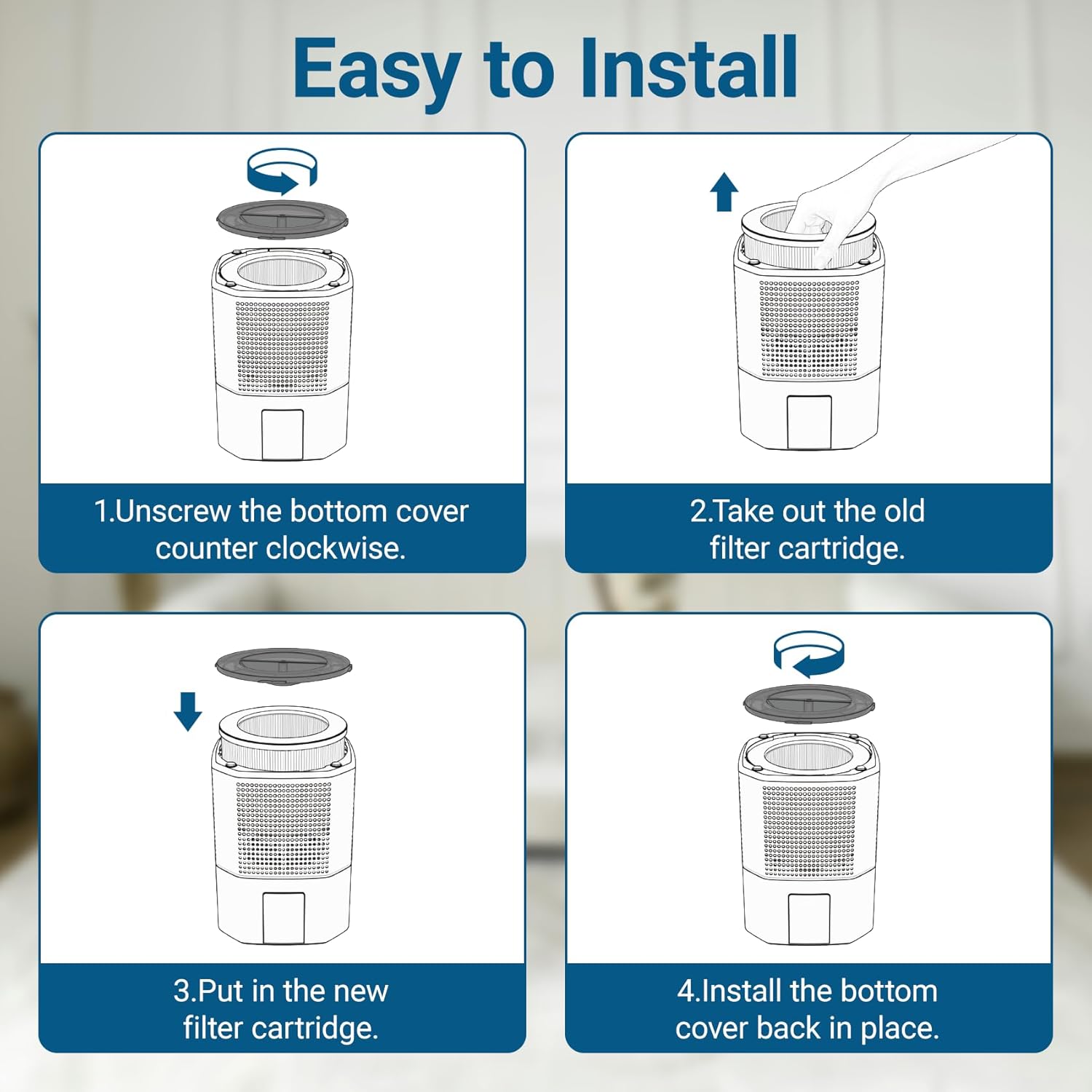 Easy to Install

1.Unscrew the bottom cover counter clockwise.

2.Take out the old filter cartridge.

3.Put in the new filter cartridge.

4.Install the bottom cover back in place.