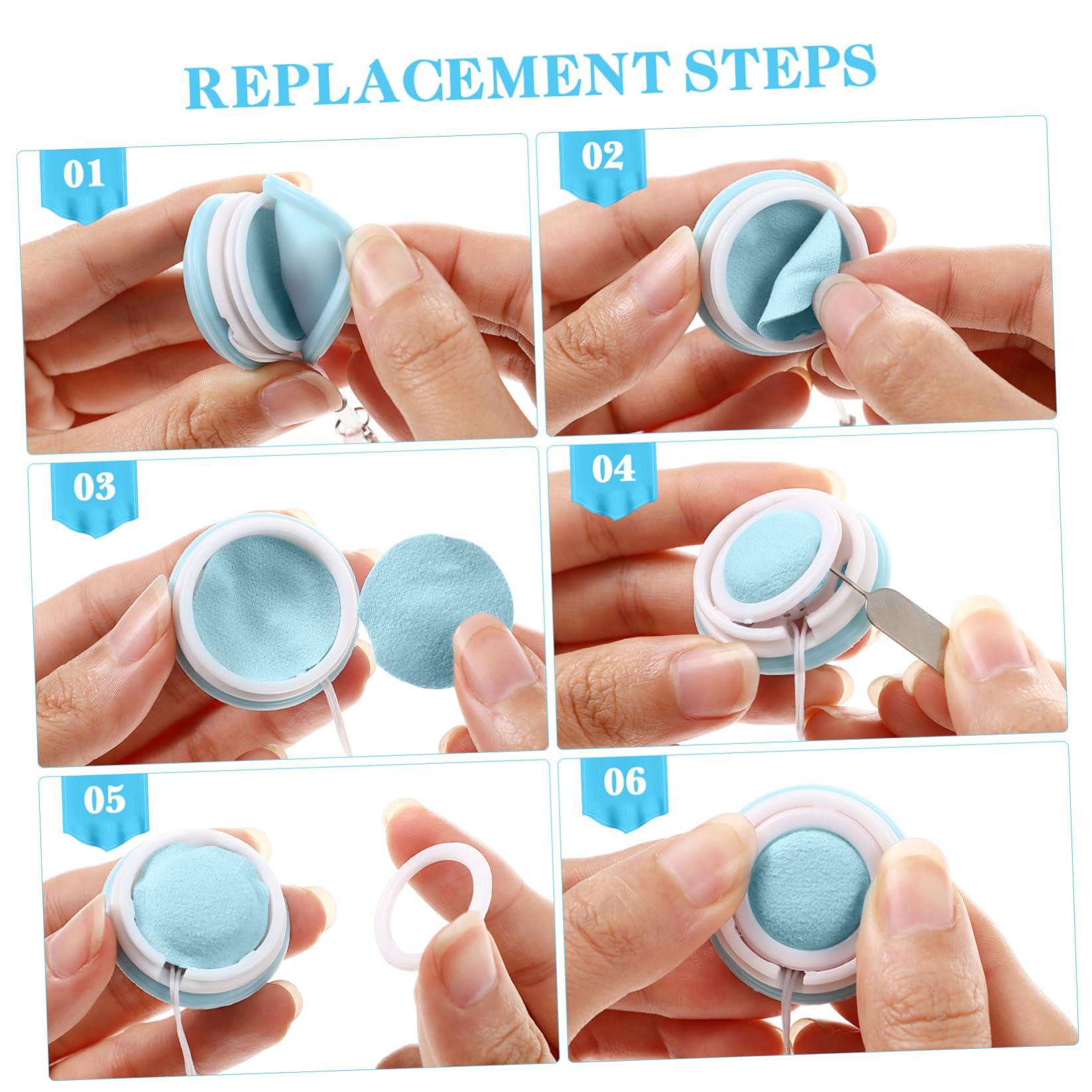 REPLACEMENT STEPS

01

02

03

04

05

06