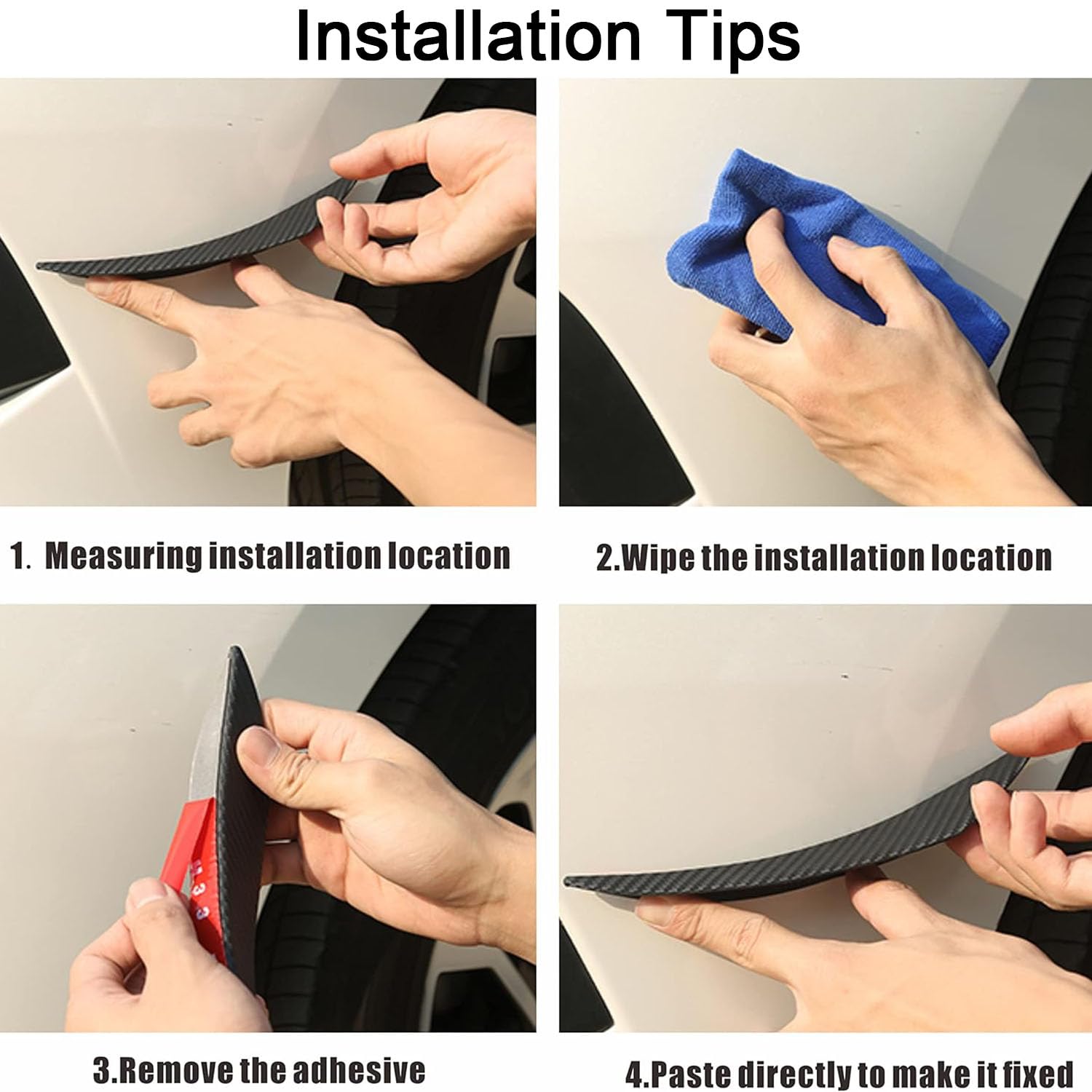 Installation Tips

1. Measuring installation location

2.Wipe the installation location

3.Remove the adhesive

4.Paste directly to make it fixed