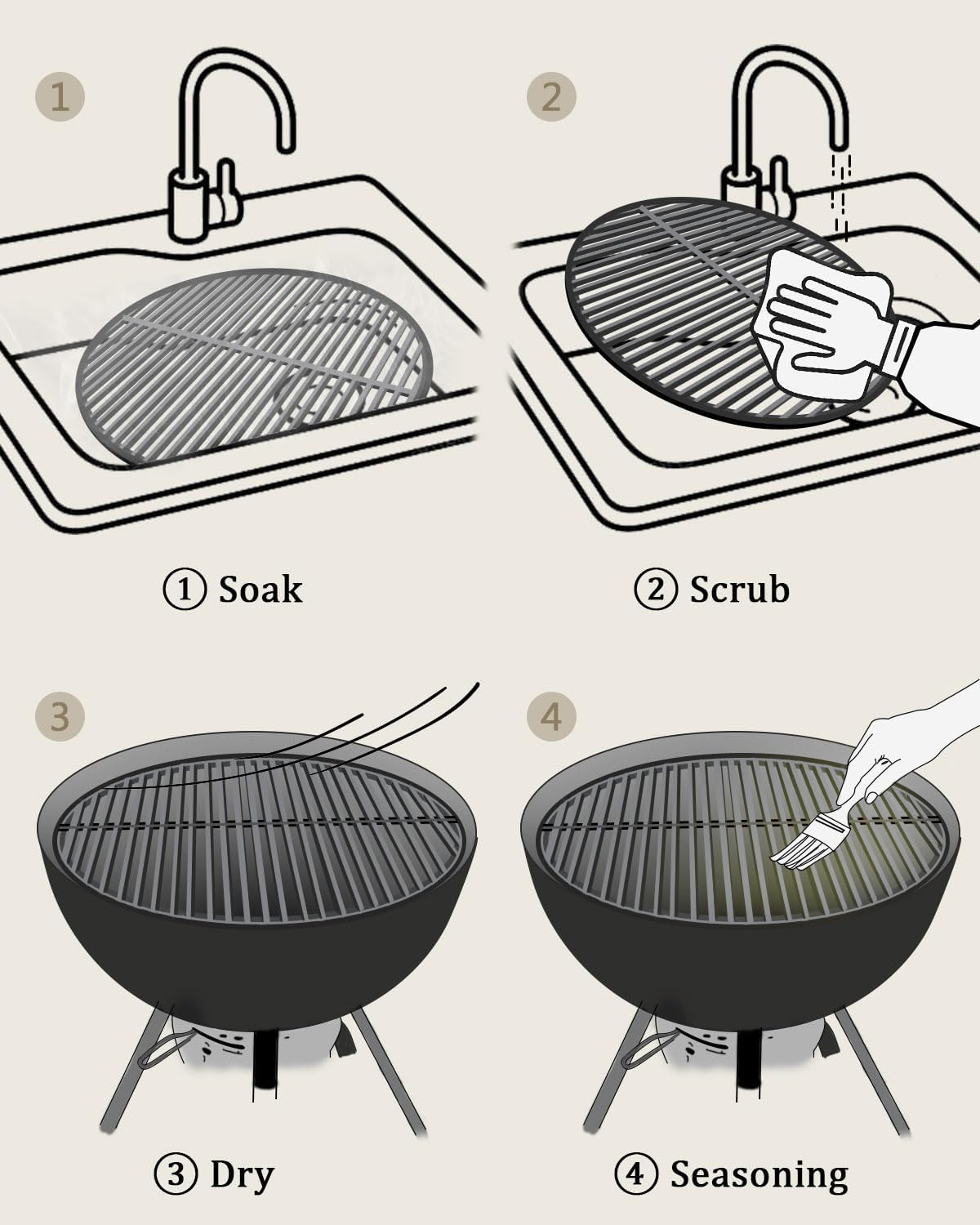 1

2

① Soak

② Scrub

3

4

③ Dry

④ Seasoning