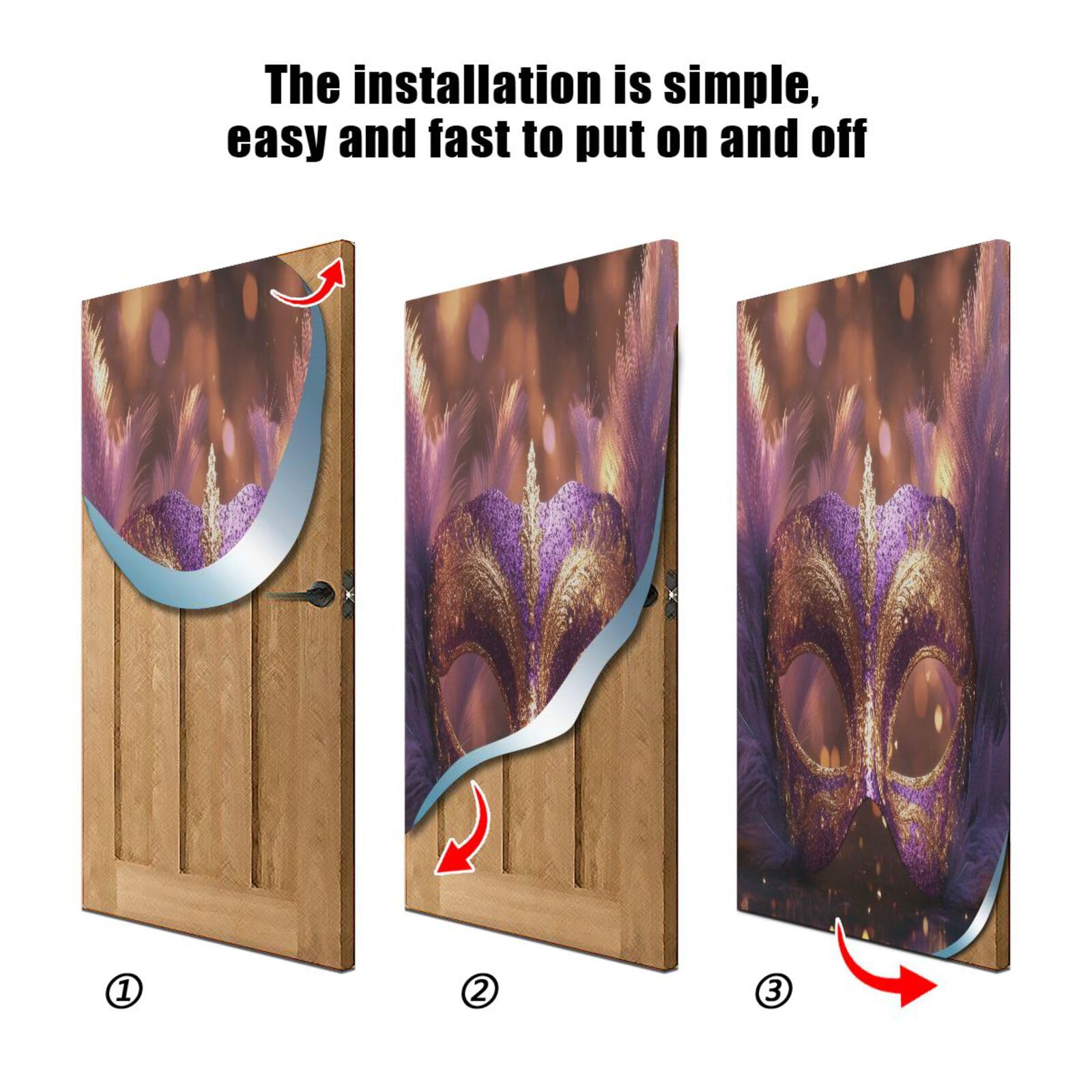 The installation is simple, easy and fast to put on and off

①

②

③