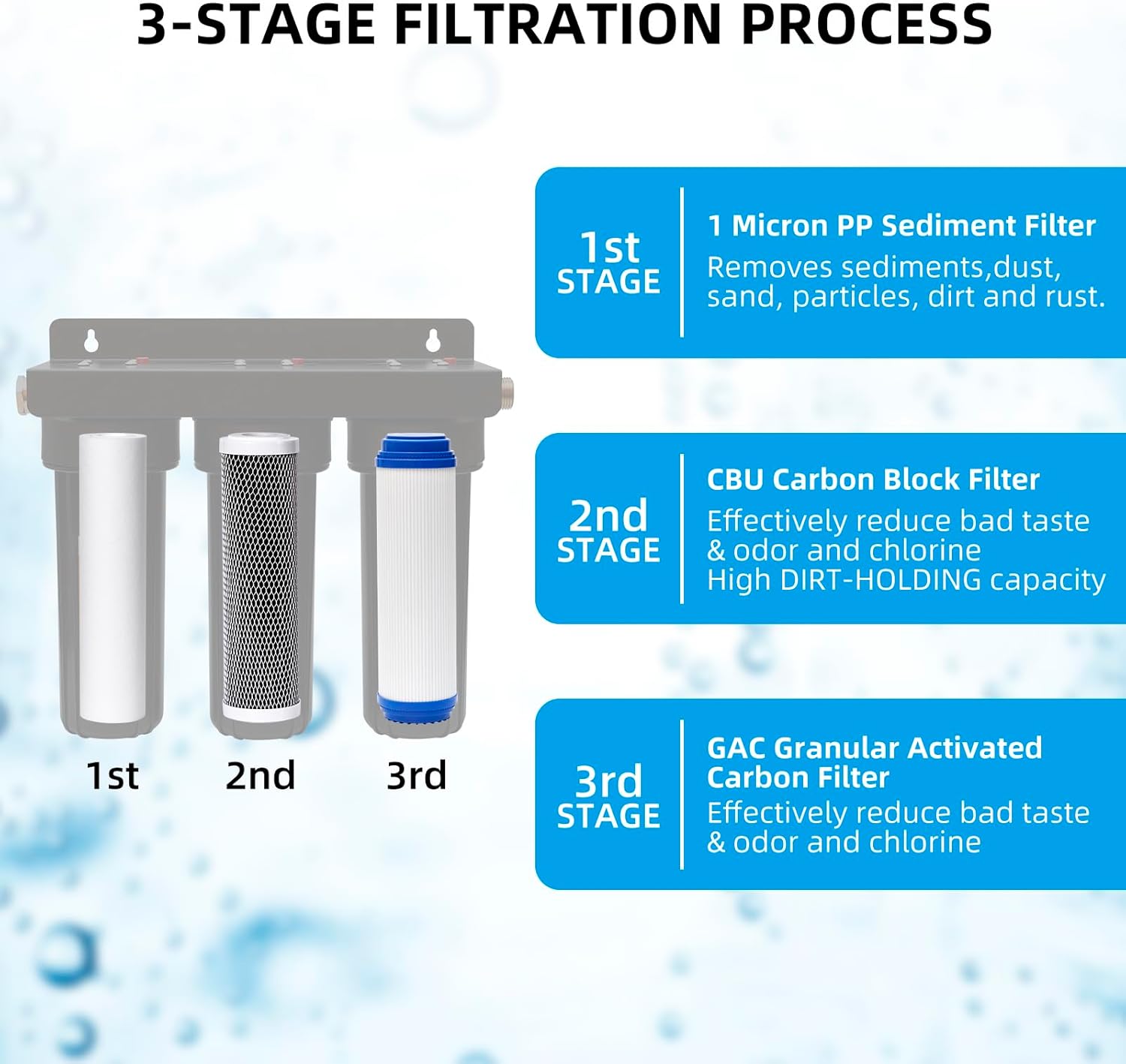 3-STAGE FILTRATION PROCESS

1st
2nd
3rd

1st STAGE

1 Micron PP Sediment Filter

Removes sediments,dust, sand, particles, dirt and rust.

2nd STAGE

CBU Carbon Block Filter

Effectively reduce bad taste & odor and chlorine
High DIRT-HOLDING capacity

3rd STAGE

GAC Granular Activated Carbon Filter

Effectively reduce bad taste & odor and chlorine