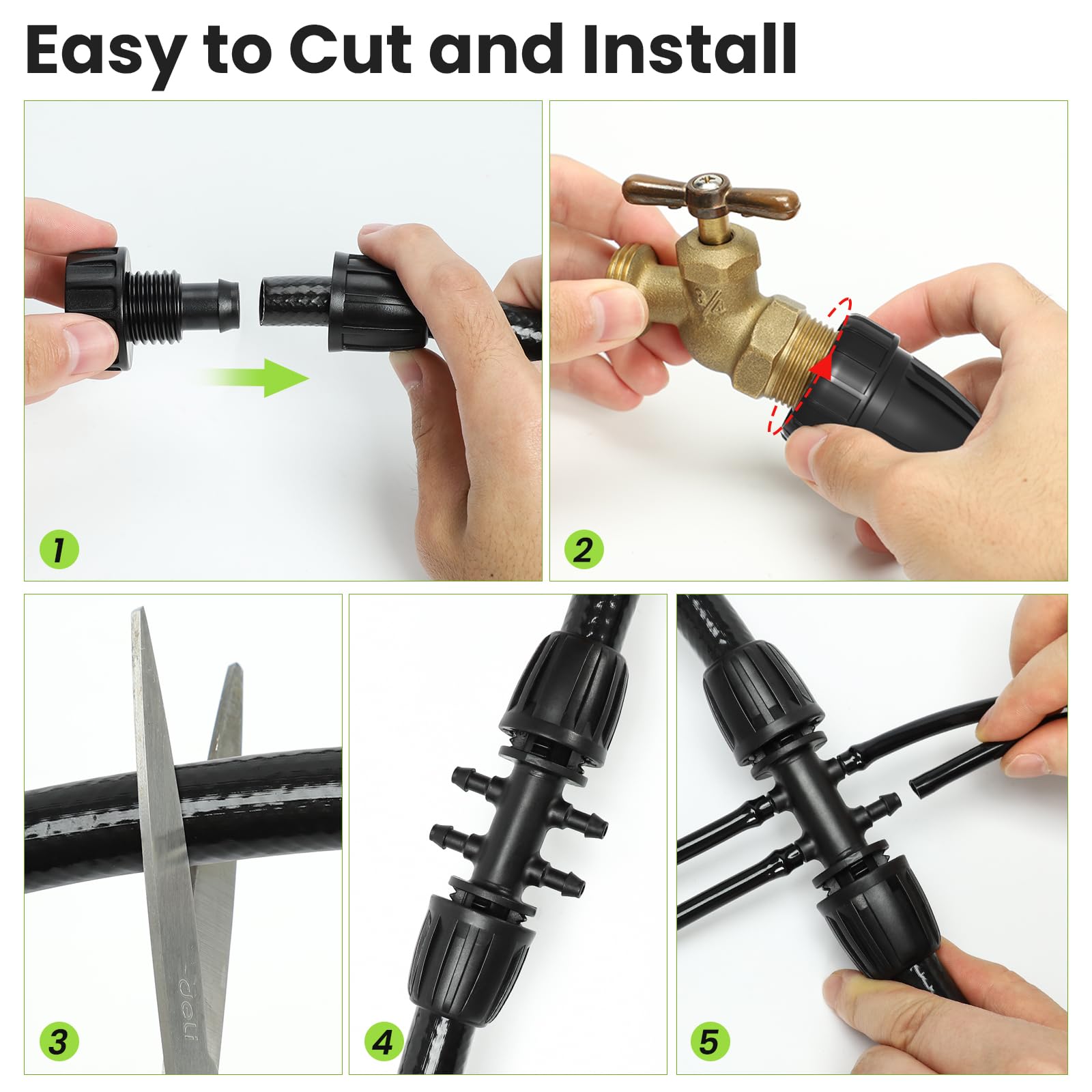 Easy to Cut and Install

1

3/4

2

deli

3

4

5