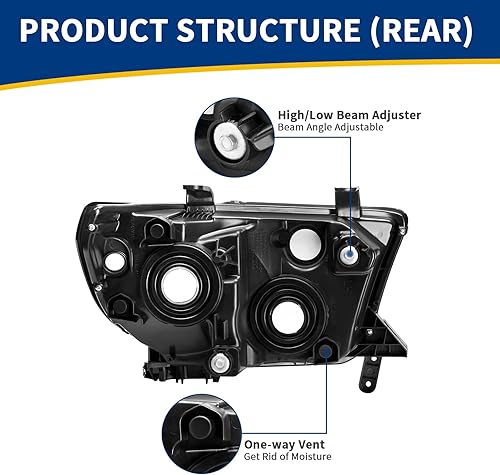 PRODUCT STRUCTURE (REAR)

High/Low Beam Adjuster
Beam Angle Adjustable

One-way Vent
Get Rid of Moisture