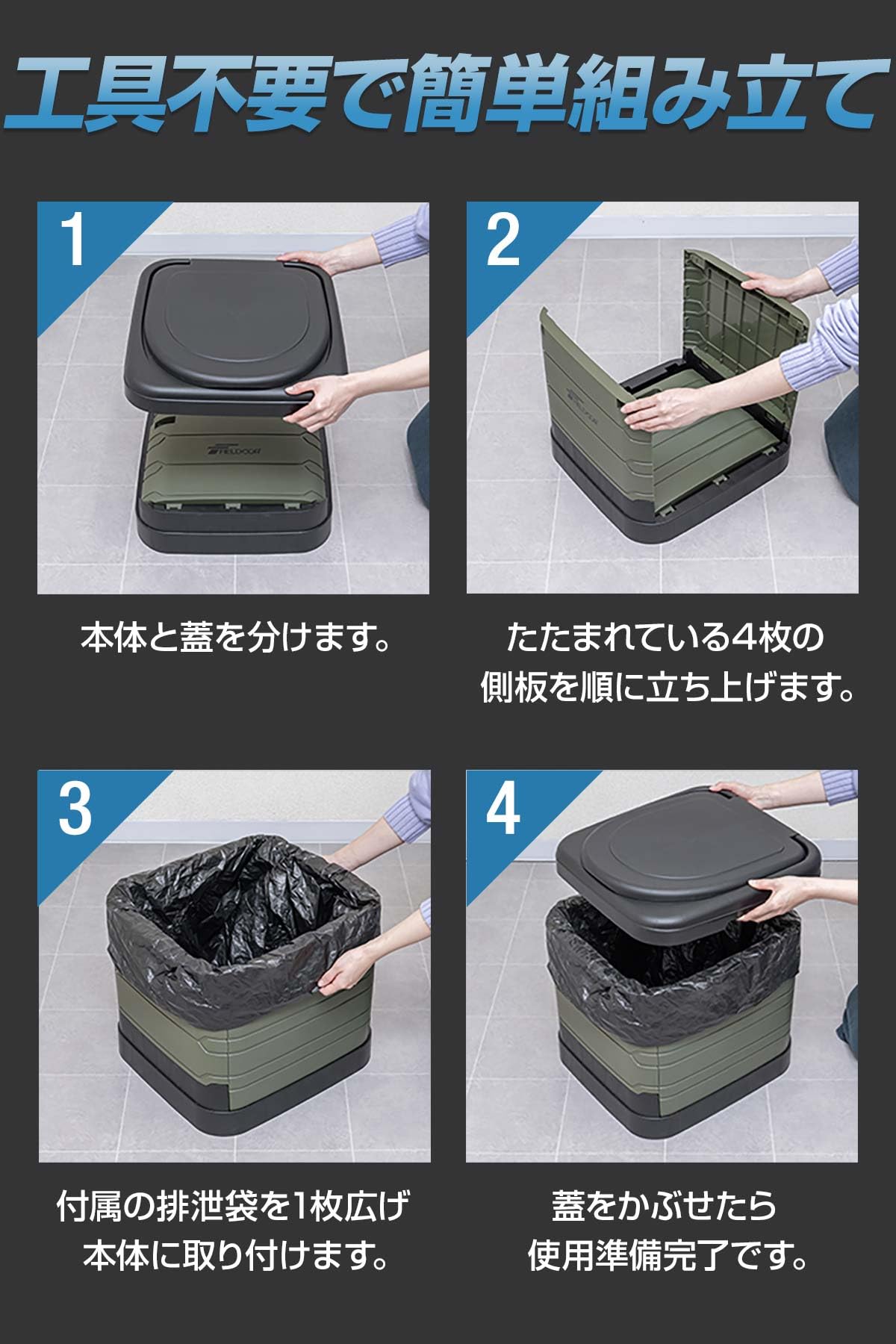 工具不要で簡単組み立て

1

FIELDOOR

本体と蓋を分けます。

2

たたまれている4枚の側板を順に立ち上げます。

3

付属の排泄袋を1枚広げ本体に取り付けます。

4

蓋をかぶせたら使用準備完了です。