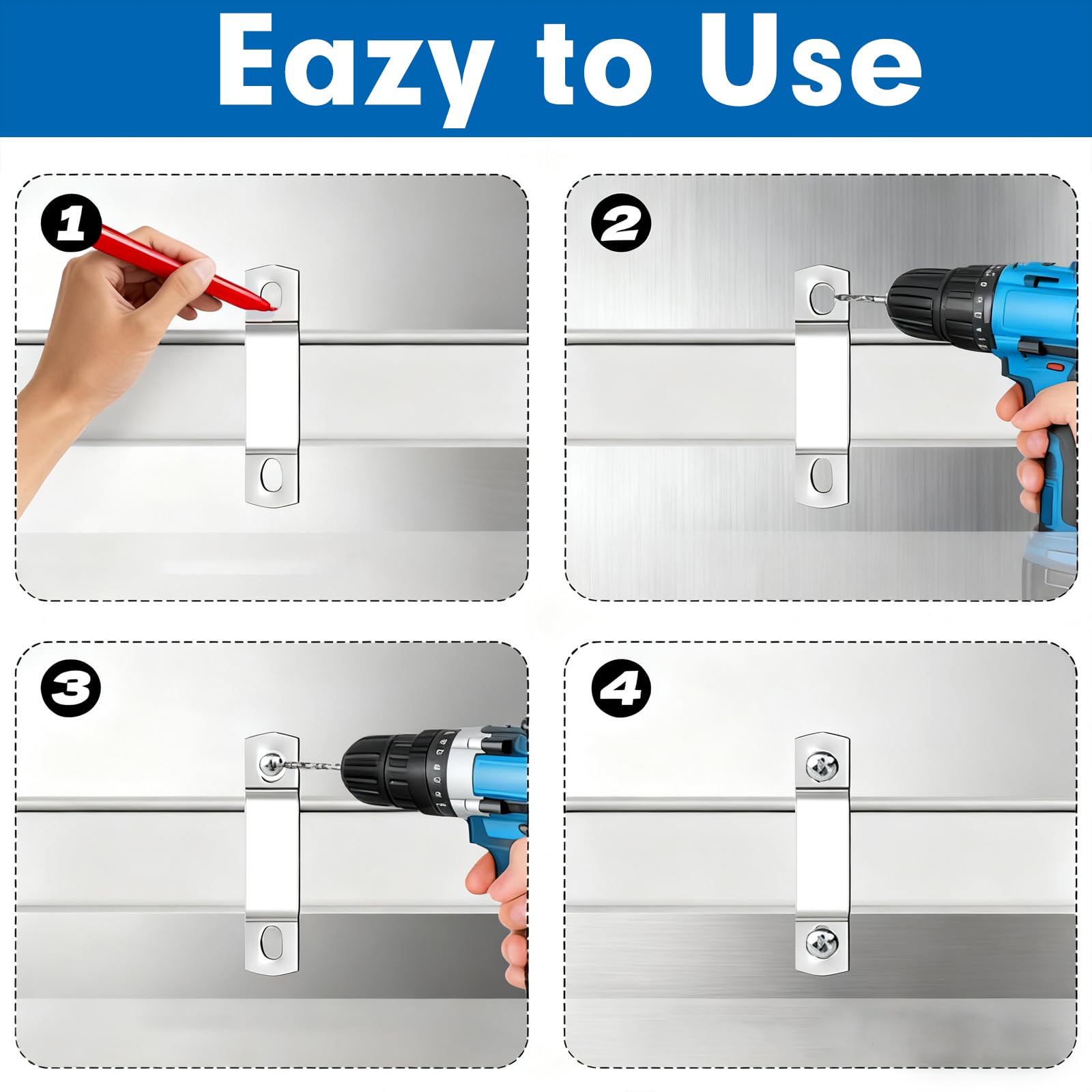 Eazy to Use

1

2

3

4