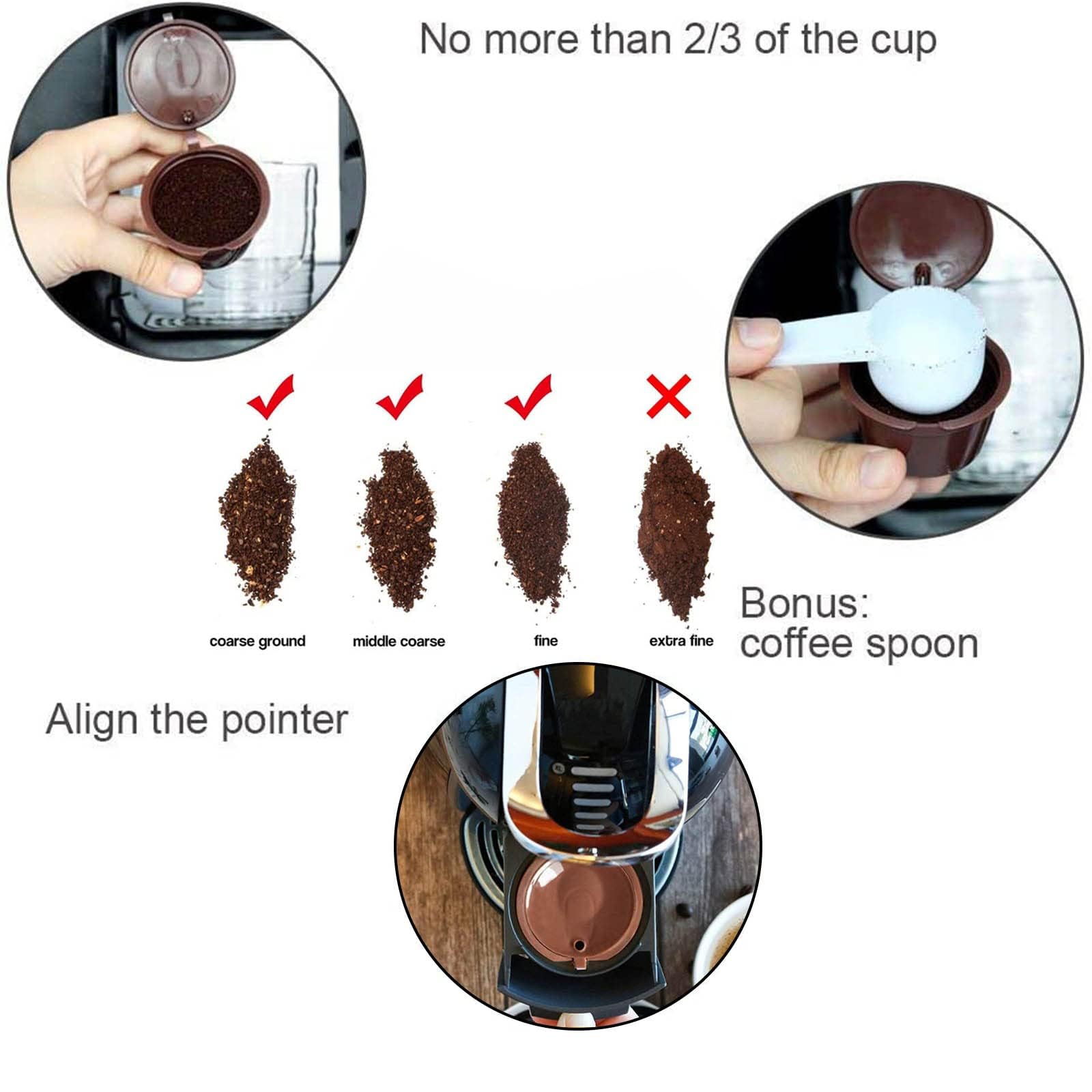 No more than 2/3 of the cup

coarse ground

middle coarse

fine

extra fine

Bonus:
coffee spoon

Align the pointer