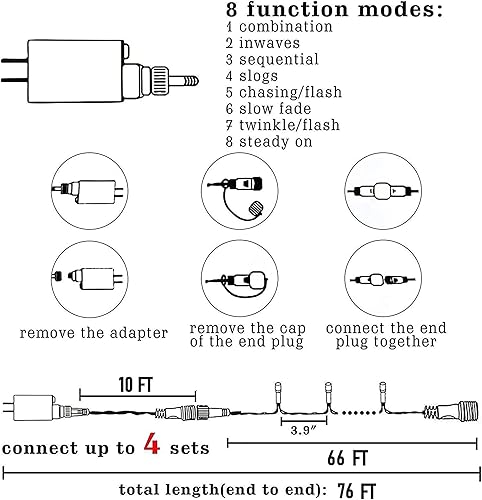 8 function modes:
1 combination
2 inwaves
3 sequential
4 slogs
5 chasing/flash
6 slow fade
7 twinkle/flash
8 steady on

remove the adapter

remove the cap of the end plug

connect the end plug together

10 FT

3.9″

connect up to 4 sets

66 FT

total length(end to end): 76 FT