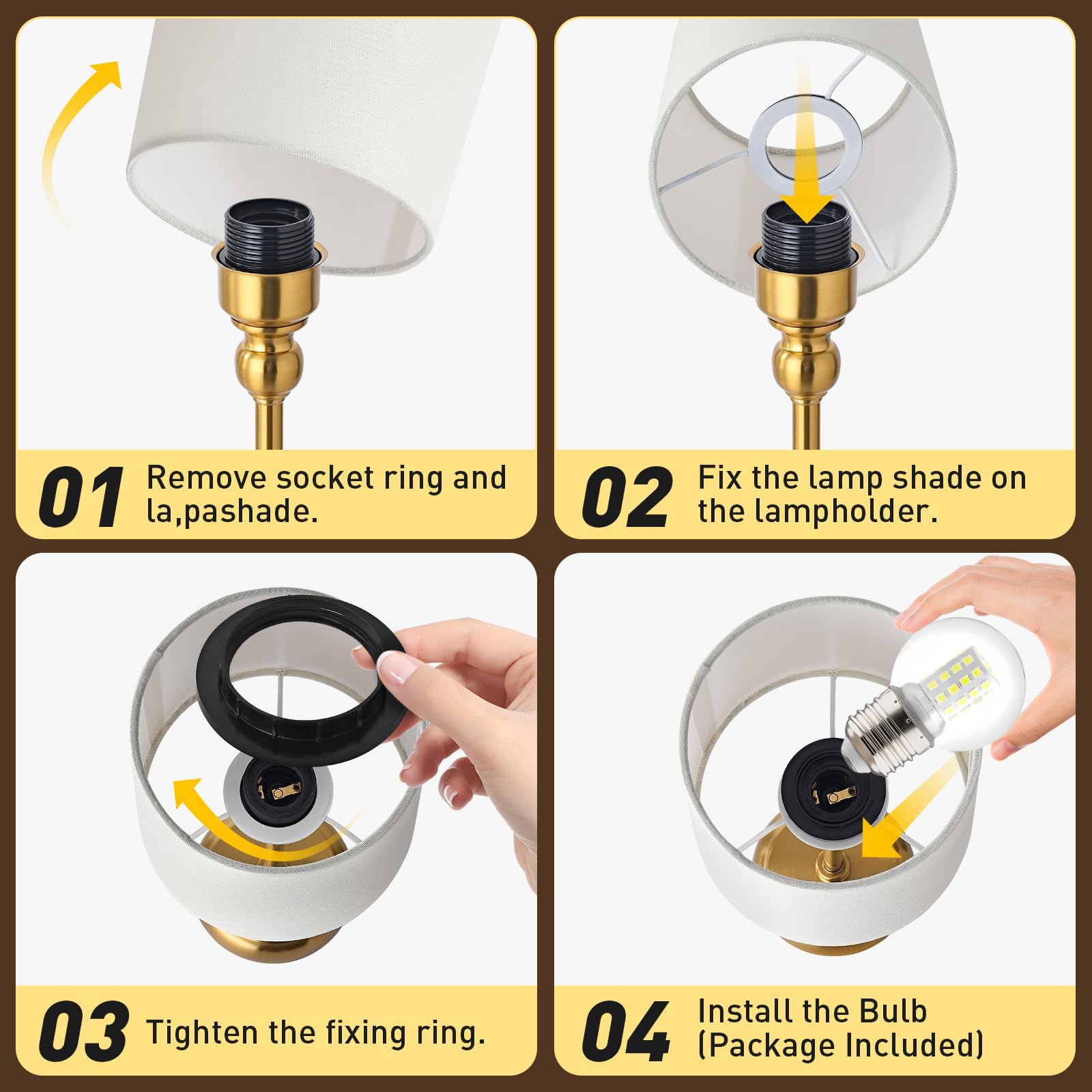 01 Remove socket ring and la,pashade.

02 Fix the lamp shade on the lampholder.

03 Tighten the fixing ring.

04 Install the Bulb (Package Included)