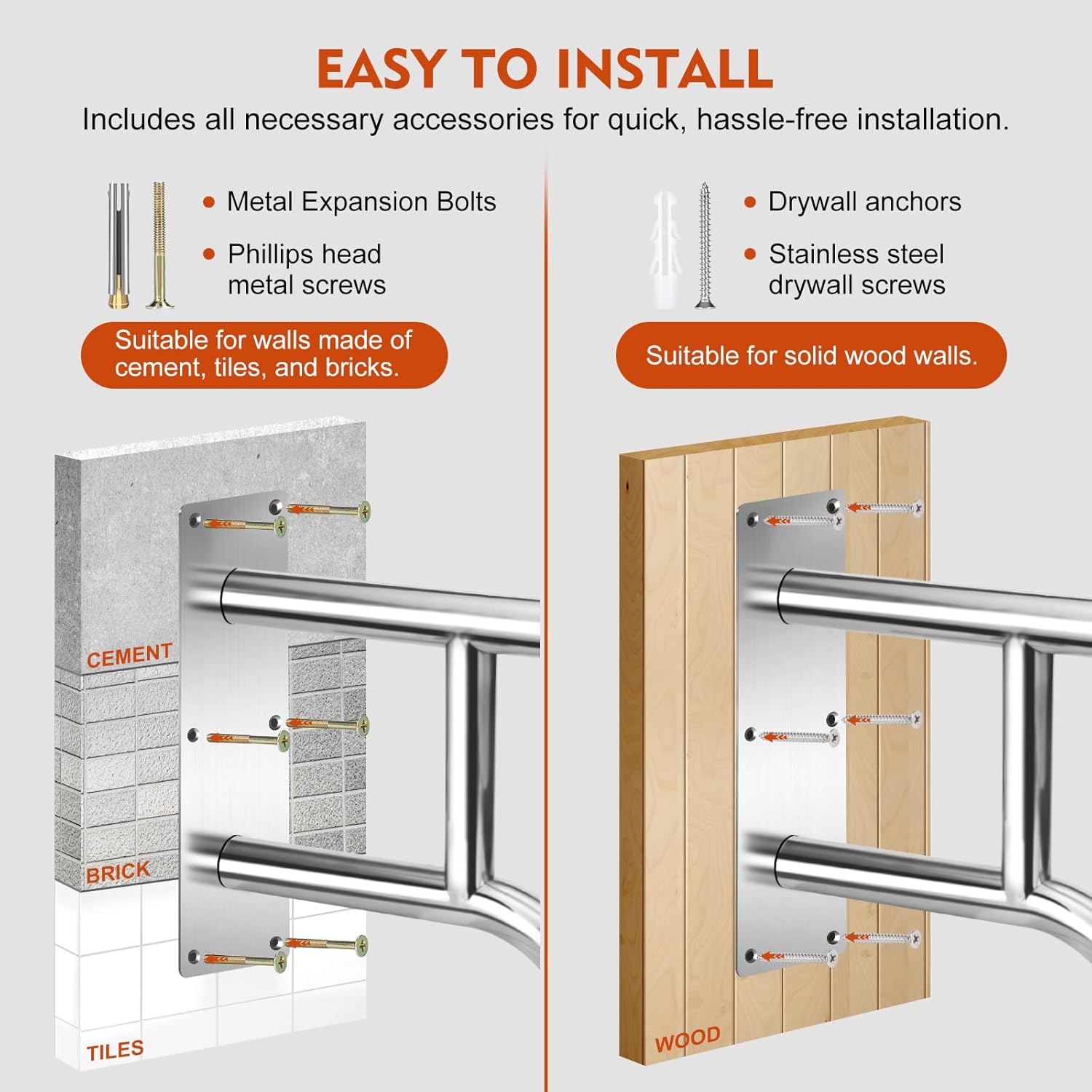 EASY TO INSTALL

Includes all necessary accessories for quick, hassle-free installation.

• Metal Expansion Bolts
• Phillips head metal screws

Suitable for walls made of cement, tiles, and bricks.

CEMENT
BRICK
TILES

• Drywall anchors
• Stainless steel drywall screws

Suitable for solid wood walls.

WOOD