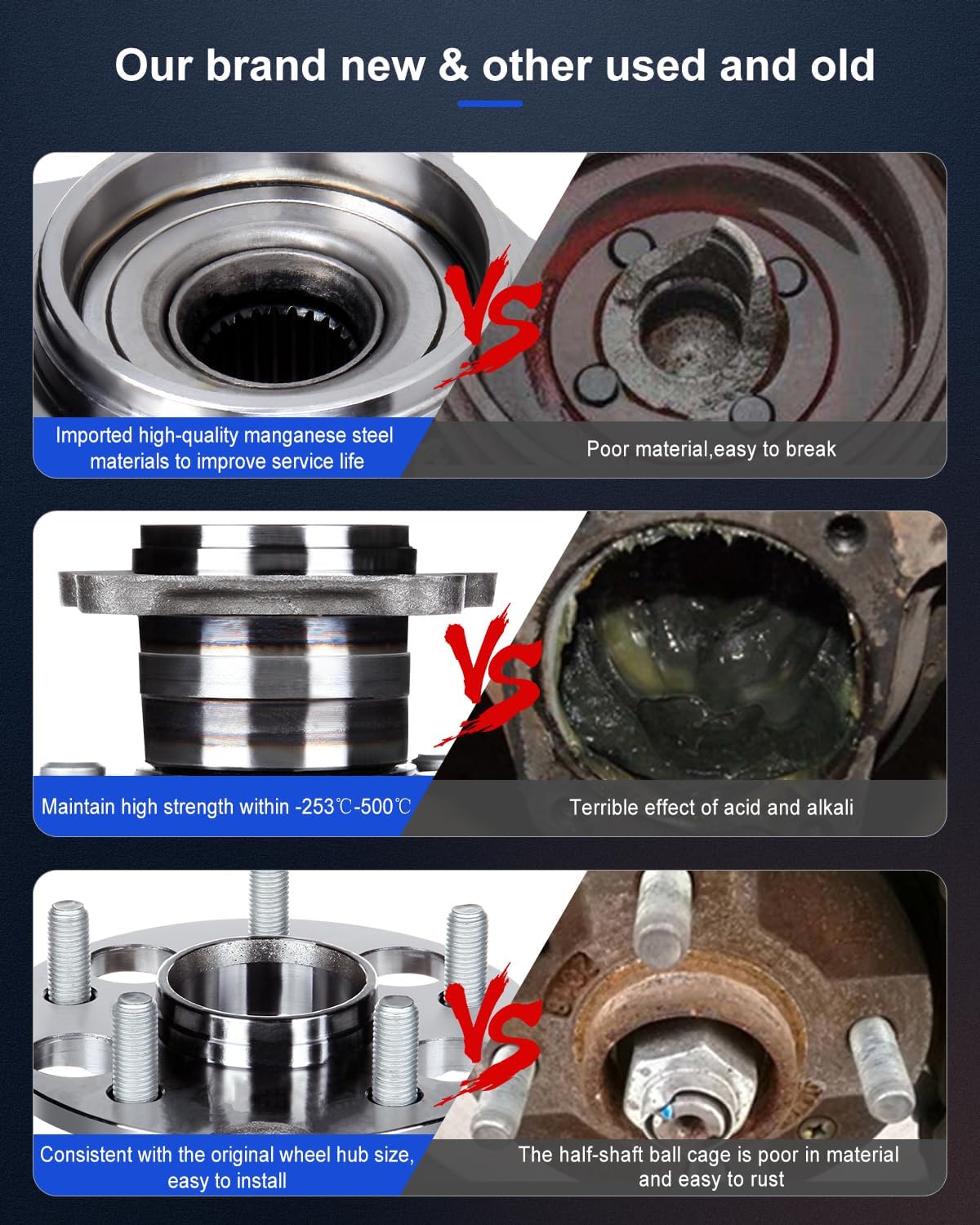 Our brand new & other used and old

VS

Imported high-quality manganese steel materials to improve service life

Poor material,easy to break

VS

Maintain high strength within -253℃-500℃

Terrible effect of acid and alkali

VS

Consistent with the original wheel hub size, easy to install

The half-shaft ball cage is poor in material and easy to rust