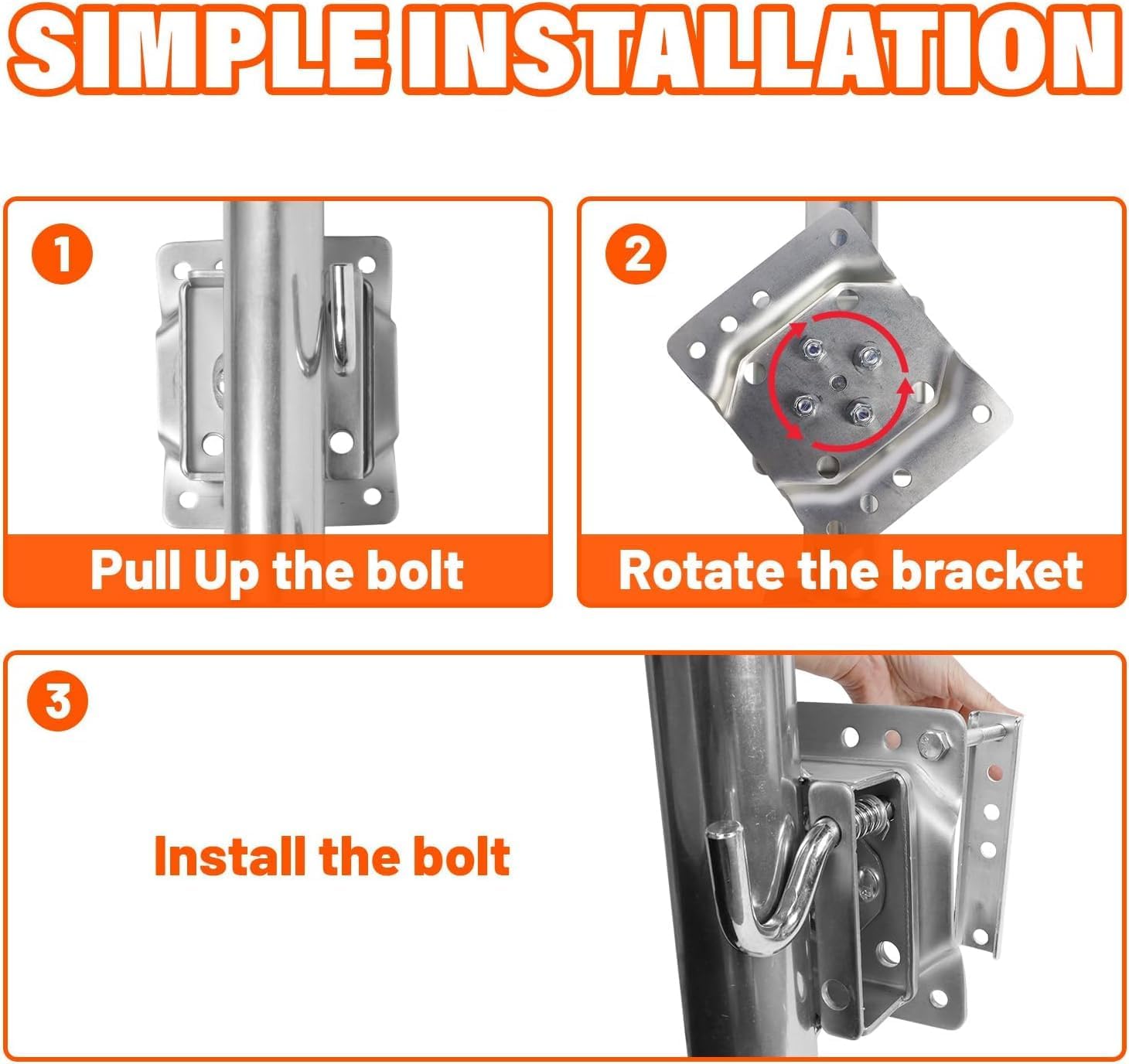 SIMPLE INSTALLATION

1

Pull Up the bolt

2

Rotate the bracket

3

Install the bolt