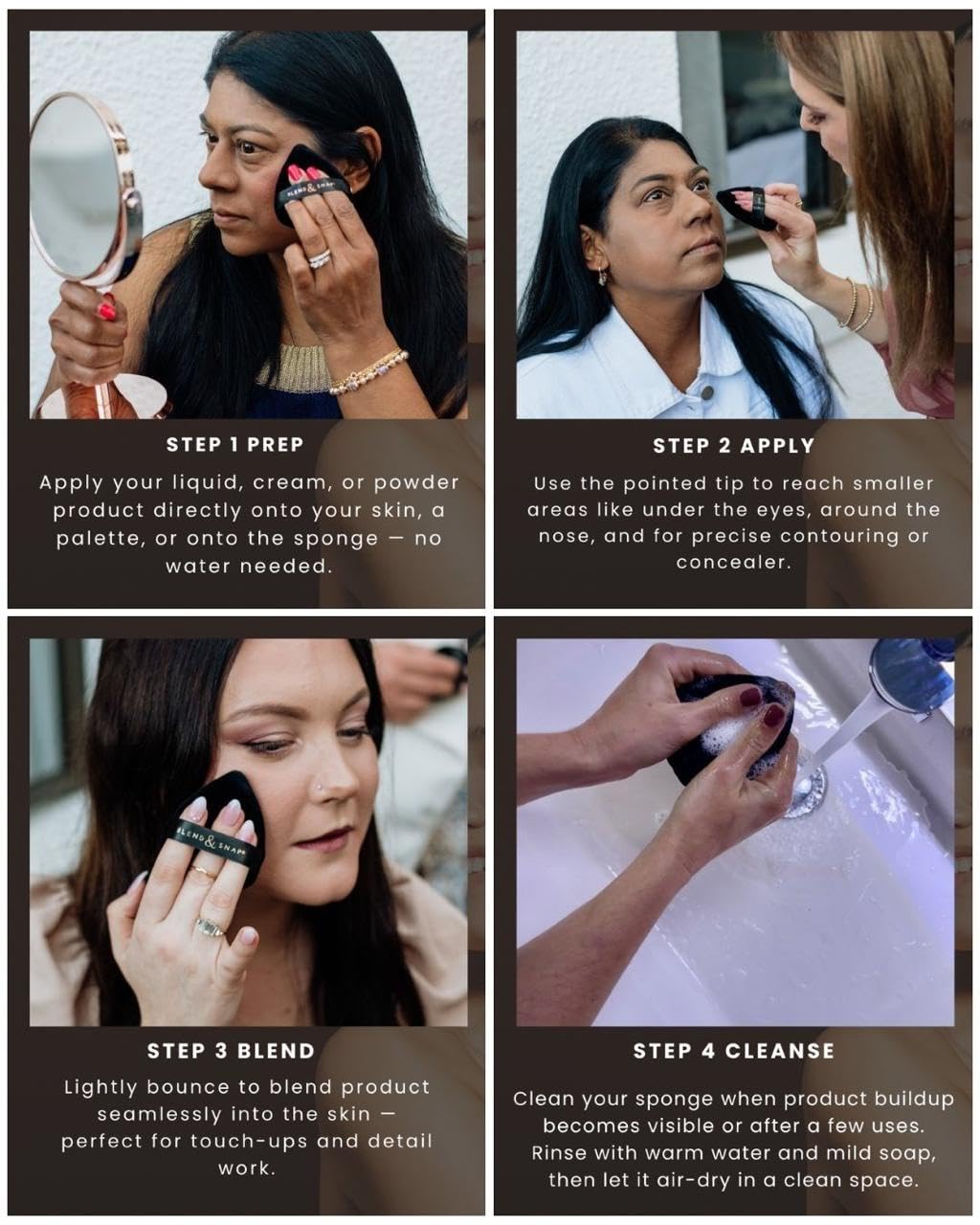 BLEND & SNAP

STEP 1 PREP

Apply your liquid, cream, or powder product directly onto your skin, a palette, or onto the sponge — no water needed.

STEP 2 APPLY

Use the pointed tip to reach smaller areas like under the eyes, around the nose, and for precise contouring or concealer.

BLEND & SNAP

STEP 3 BLEND

Lightly bounce to blend product seamlessly into the skin — perfect for touch-ups and detail work.

STEP 4 CLEANSE

Clean your sponge when product buildup becomes visible or after a few uses. Rinse with warm water and mild soap, then let it air-dry in a clean space.