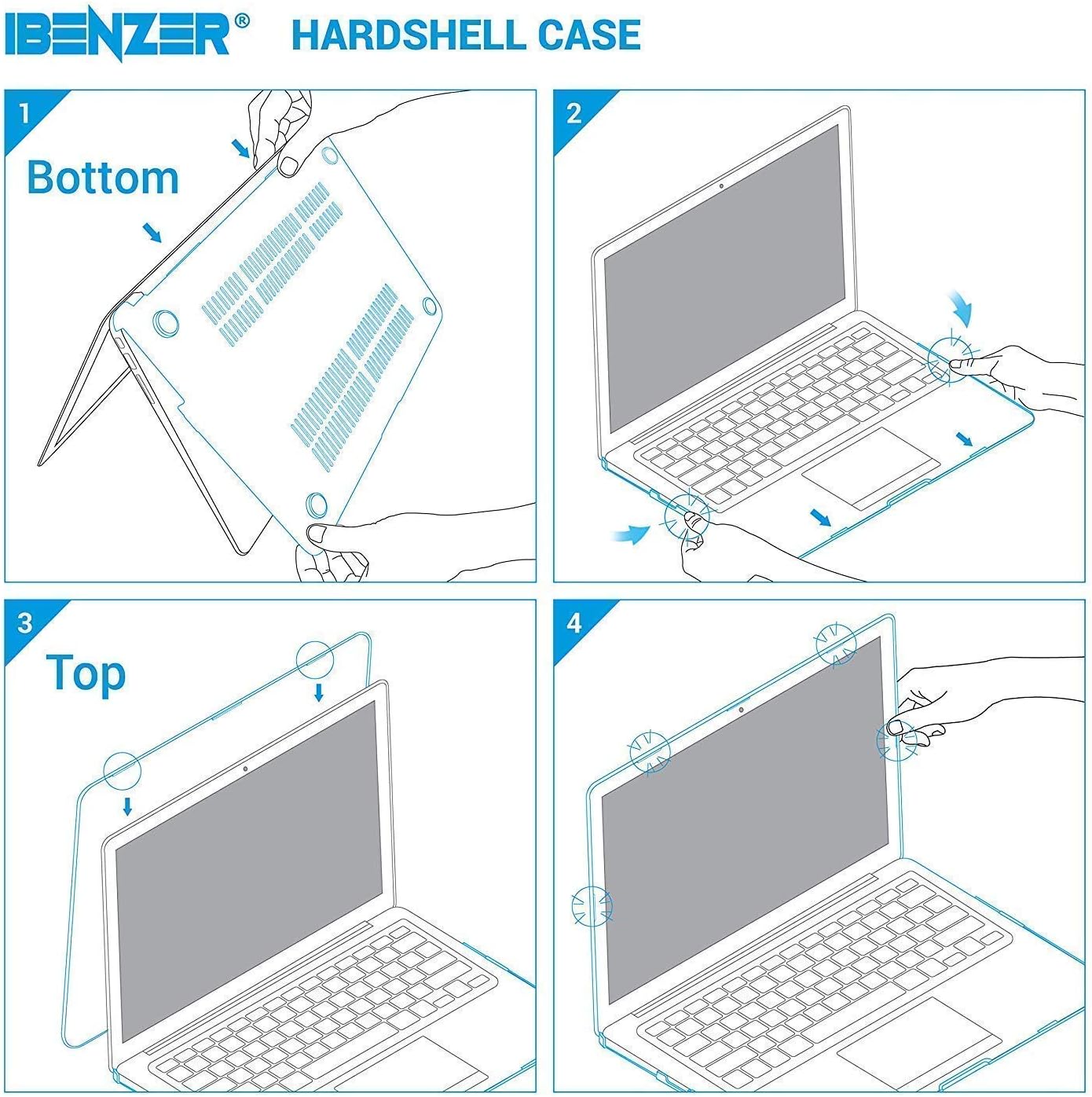 IBENZER® HARDSHELL CASE

1

Bottom

2

3

Top

4