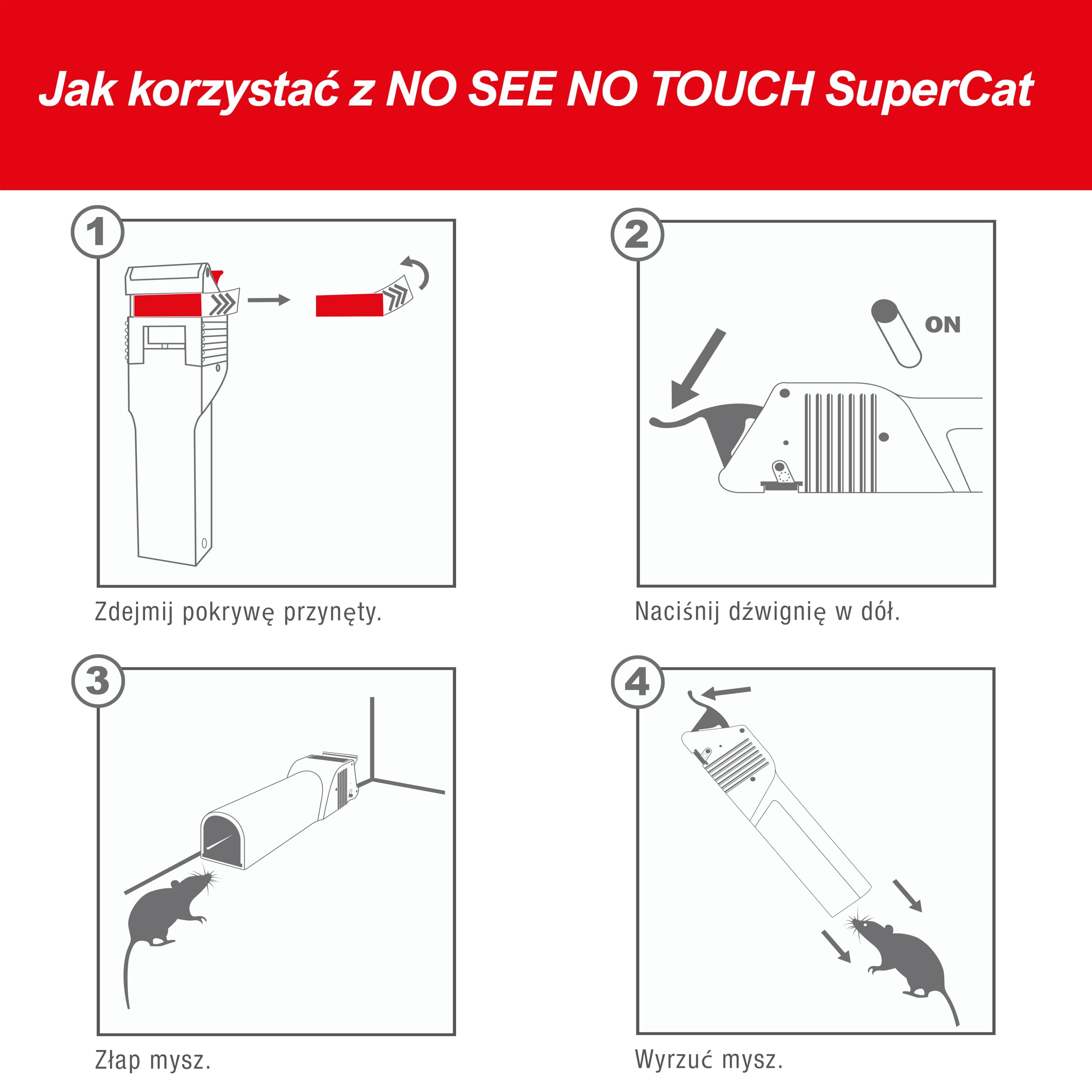 Jak korzystać z NO SEE NO TOUCH SuperCat

1

Zdejmij pokrywę przynęty.

2

ON

Naciśnij dźwignię w dół.

3

Złap mysz.

4

Wyrzuć mysz.