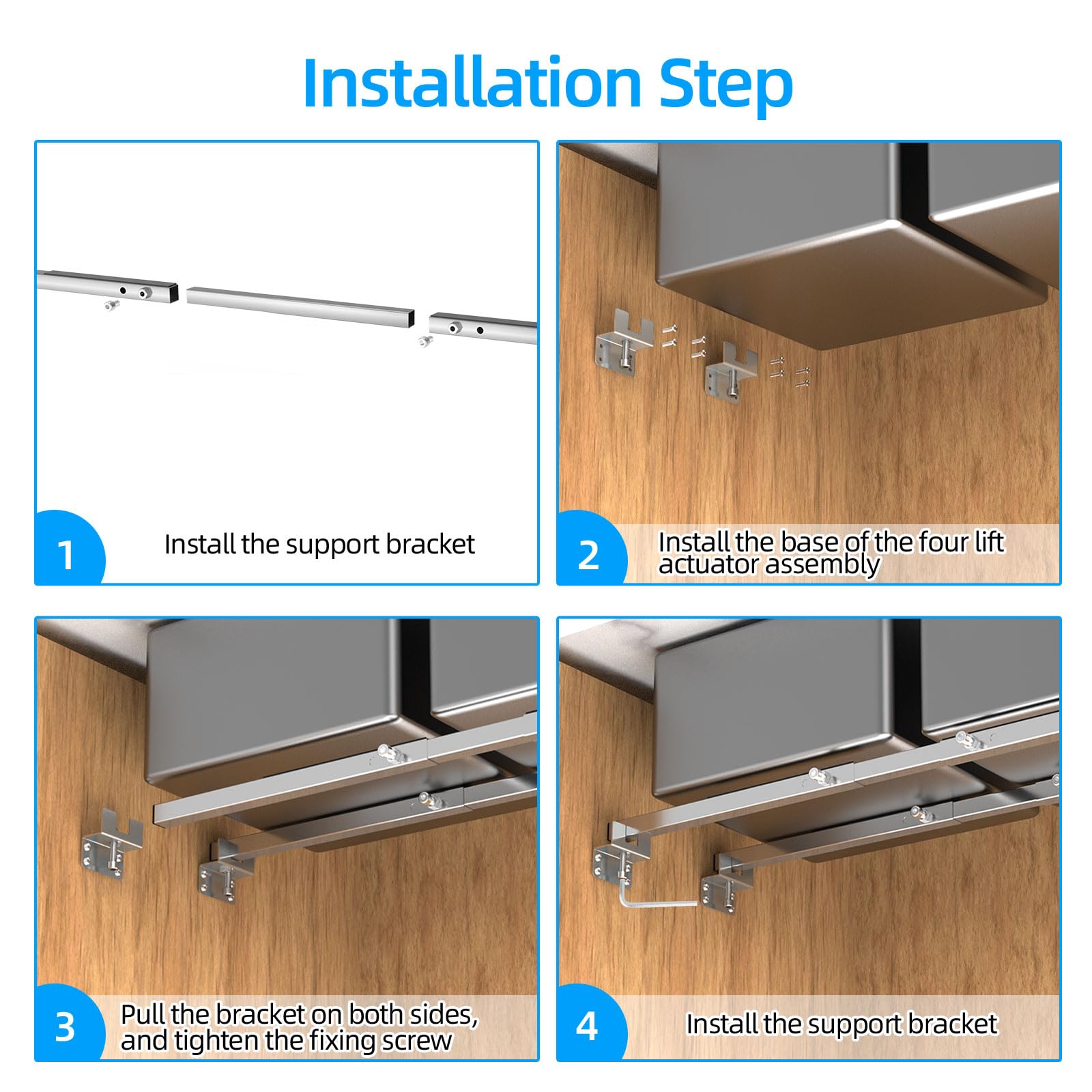 Installation Step

1
Install the support bracket

2
Install the base of the four lift actuator assembly

3
Pull the bracket on both sides, and tighten the fixing screw

4
Install the support bracket