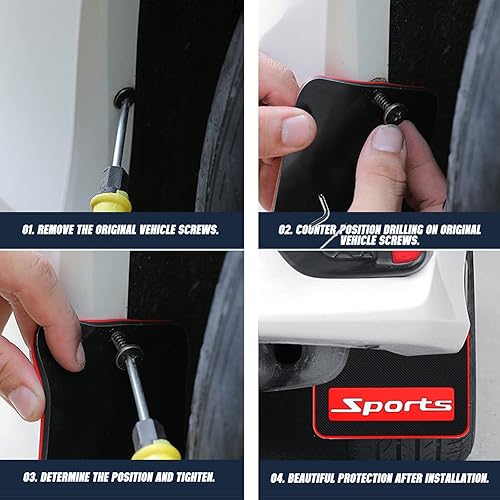 01. REMOVE THE ORIGINAL VEHICLE SCREWS.

02. COUNTER POSITION DRILLING ON ORIGINAL VEHICLE SCREWS.

03. DETERMINE THE POSITION AND TIGHTEN.

Sports

04. BEAUTIFUL PROTECTION AFTER INSTALLATION.