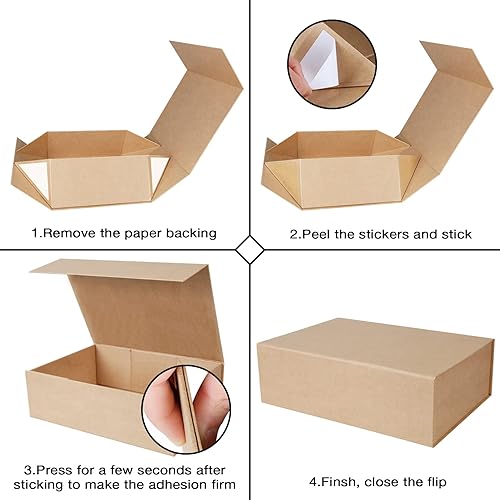 1.Remove the paper backing

2.Peel the stickers and stick

3.Press for a few seconds after sticking to make the adhesion firm

4.Finsh, close the flip