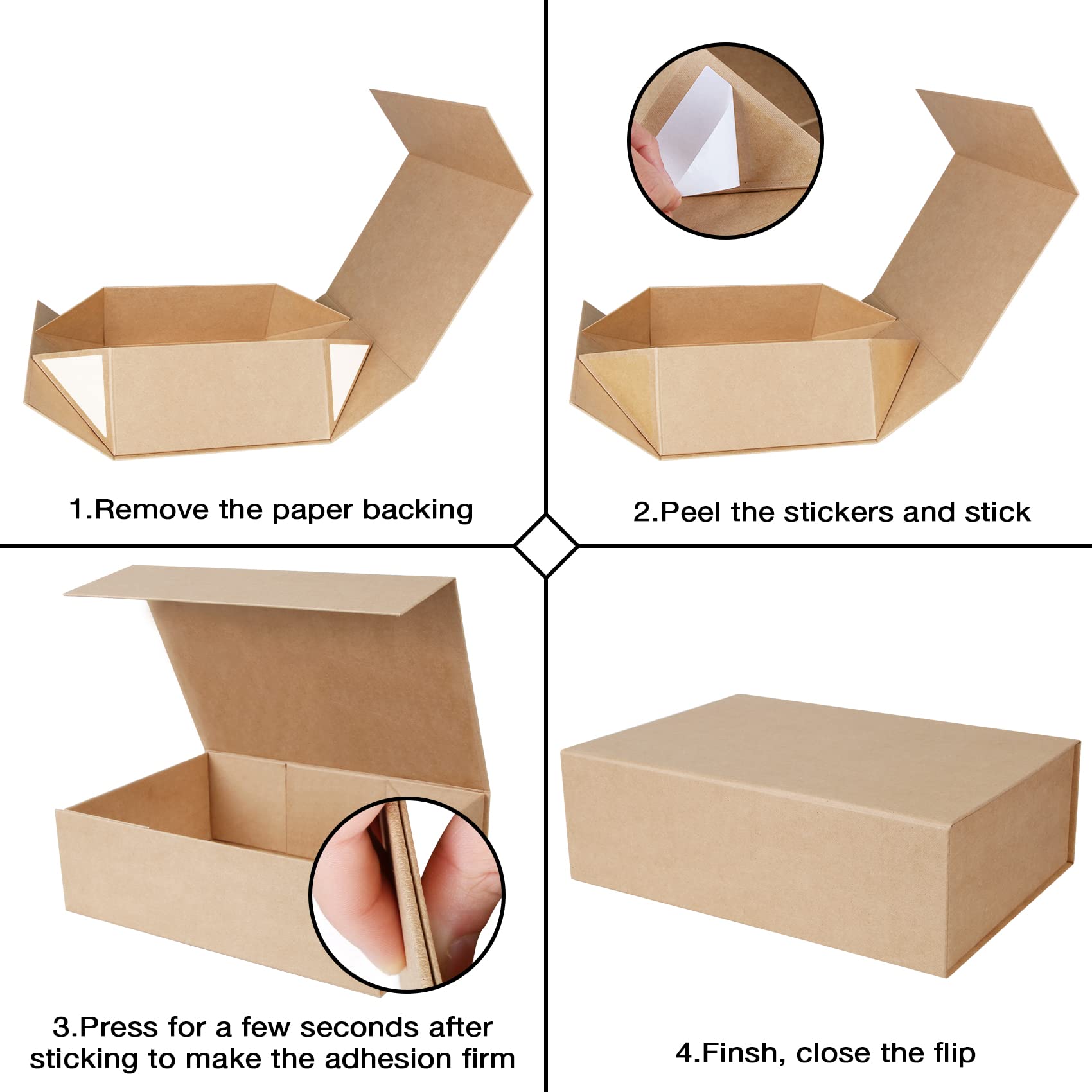 1.Remove the paper backing

2.Peel the stickers and stick

3.Press for a few seconds after sticking to make the adhesion firm

4.Finsh, close the flip