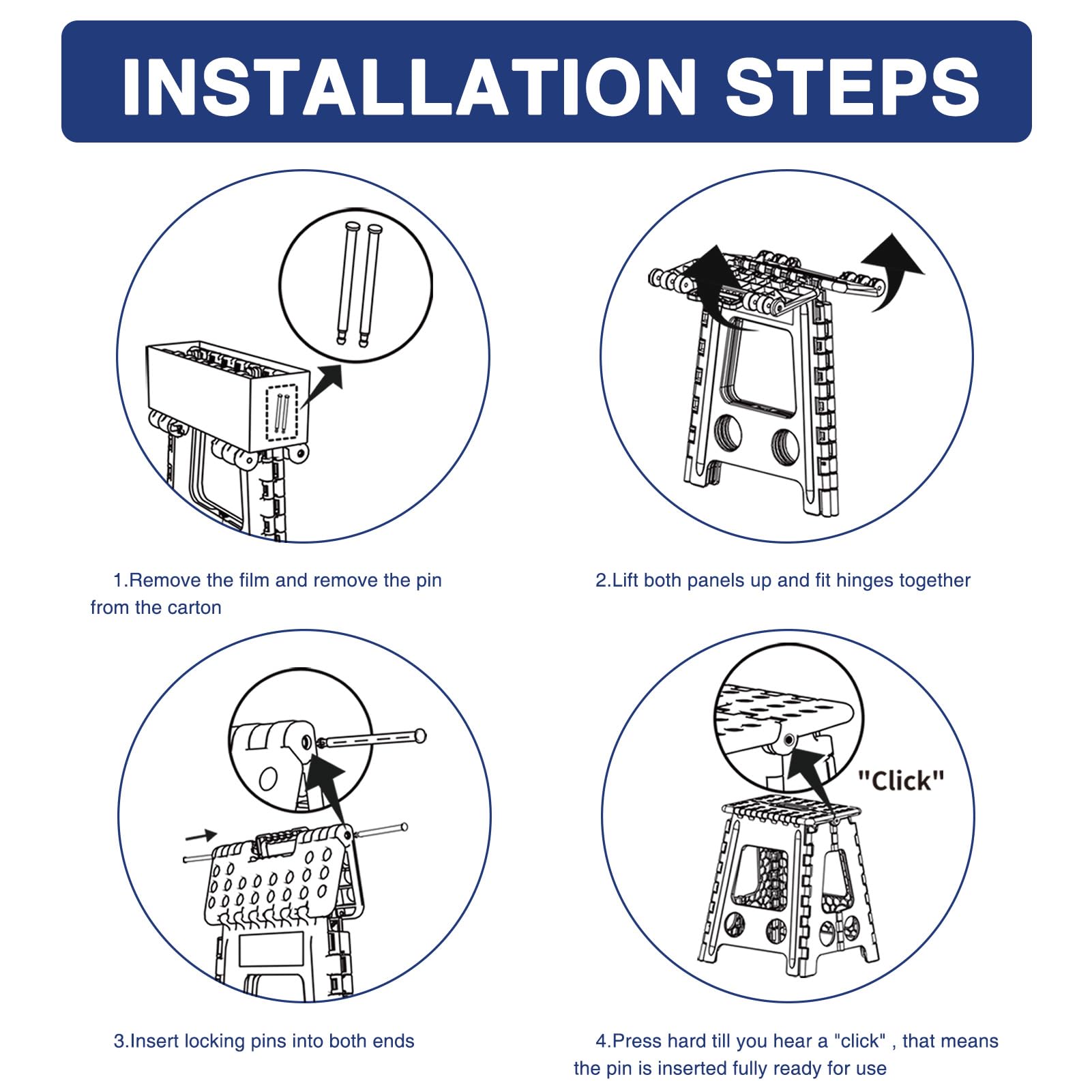 INSTALLATION STEPS

1.Remove the film and remove the pin from the carton

2.Lift both panels up and fit hinges together

"Click"

3.Insert locking pins into both ends

4.Press hard till you hear a "click" , that means the pin is inserted fully ready for use