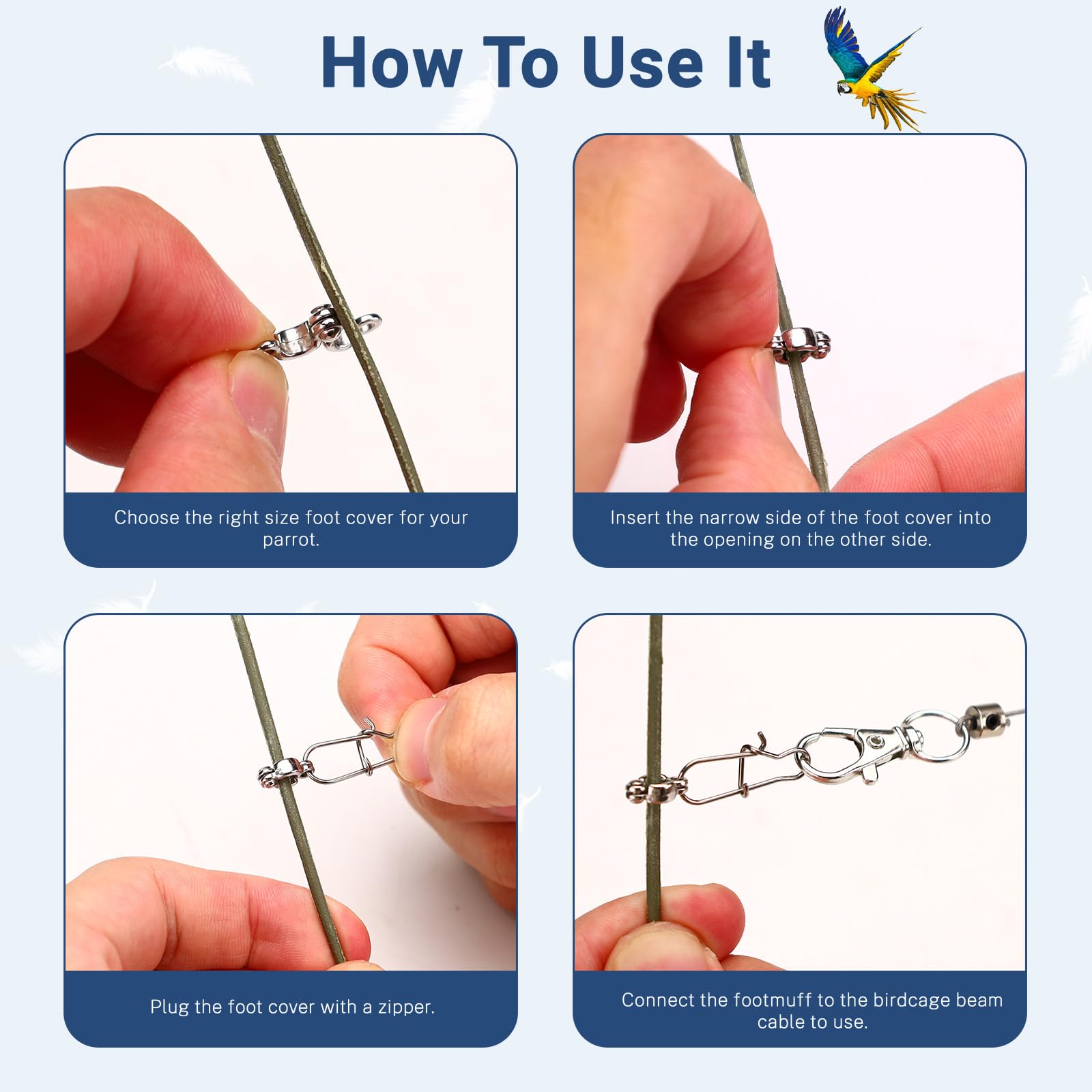 How To Use It

Choose the right size foot cover for your parrot.

Insert the narrow side of the foot cover into the opening on the other side.

Plug the foot cover with a zipper.

Connect the footmuff to the birdcage beam cable to use.