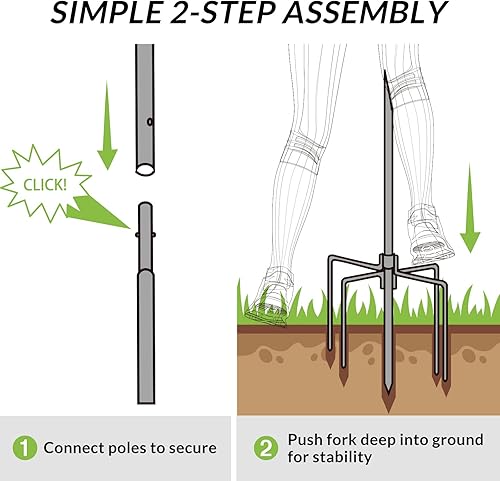 SIMPLE 2-STEP ASSEMBLY

CLICK!

1 Connect poles to secure

2 Push fork deep into ground for stability